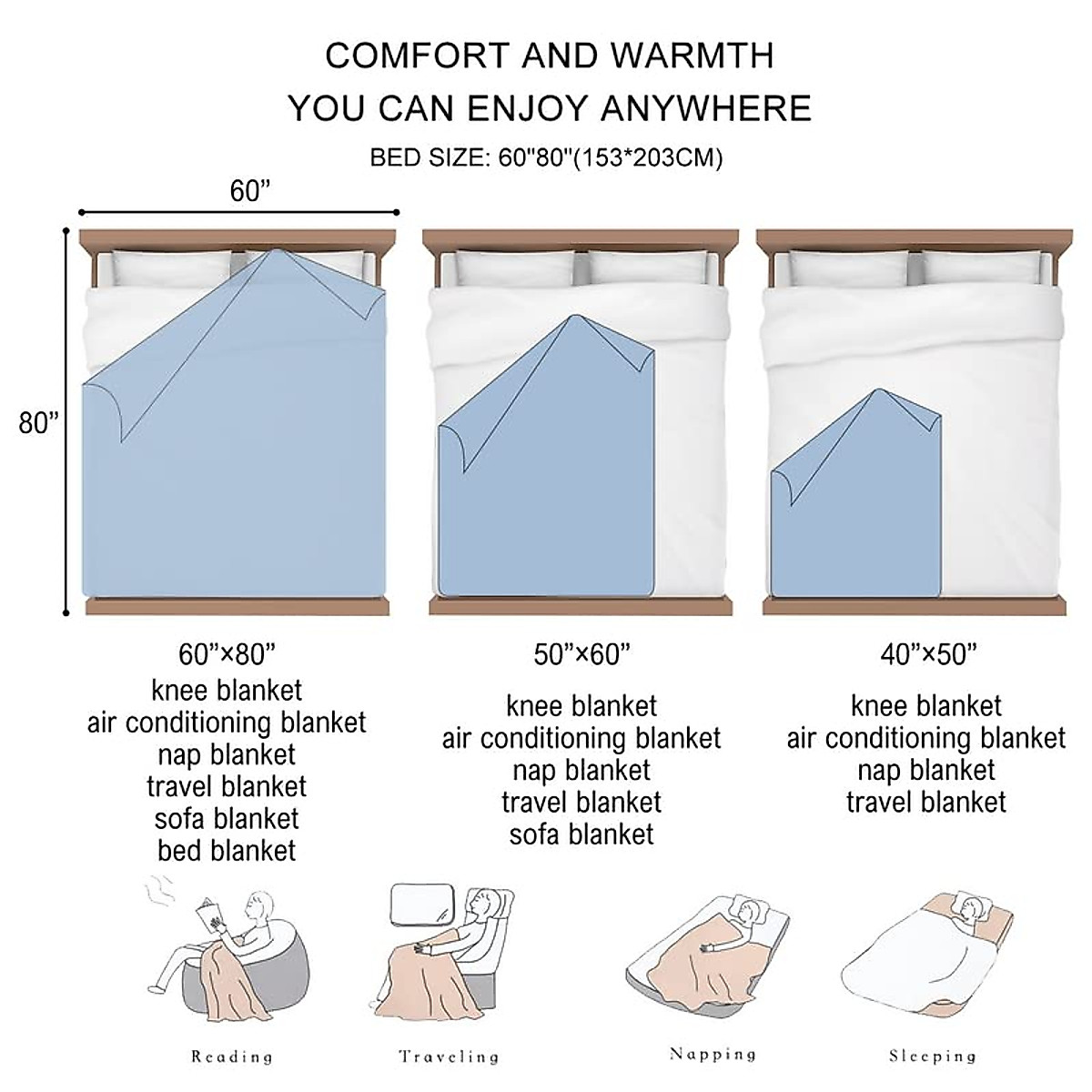 COMFORT AND WARMTH
YOU CAN ENJOY ANYWHERE

BED SIZE: 60"80"(153*203CM)

60”

80”

60”×80”
knee blanket
air conditioning blanket
nap blanket
travel blanket
sofa blanket
bed blanket

50”×60”
knee blanket
air conditioning blanket
nap blanket
travel blanket
sofa blanket

40”×50”
knee blanket
air conditioning blanket
nap blanket
travel blanket

Reading

Traveling

Napping

Sleeping