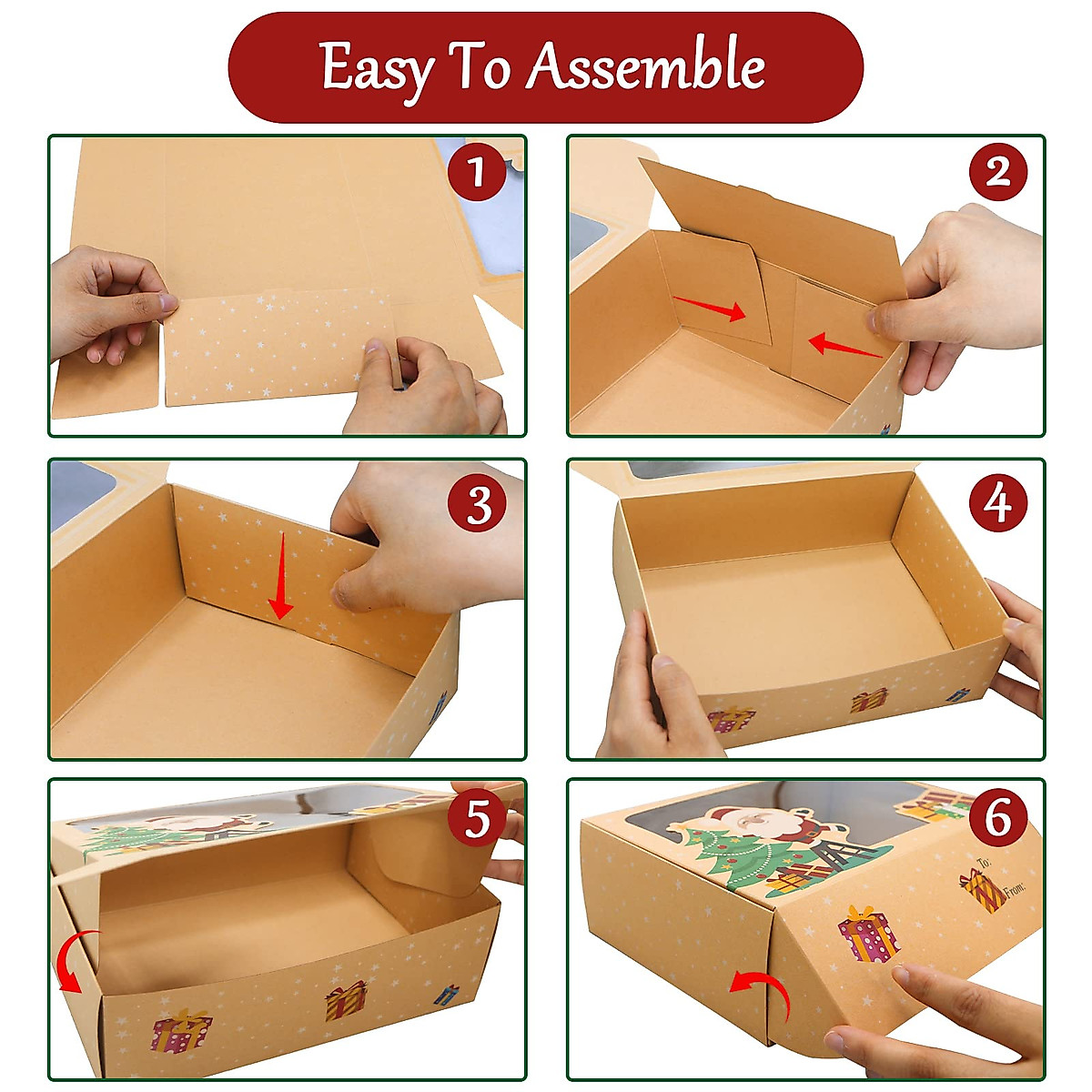 Easy To Assemble

1

2

3

4

5

6

To:
From: