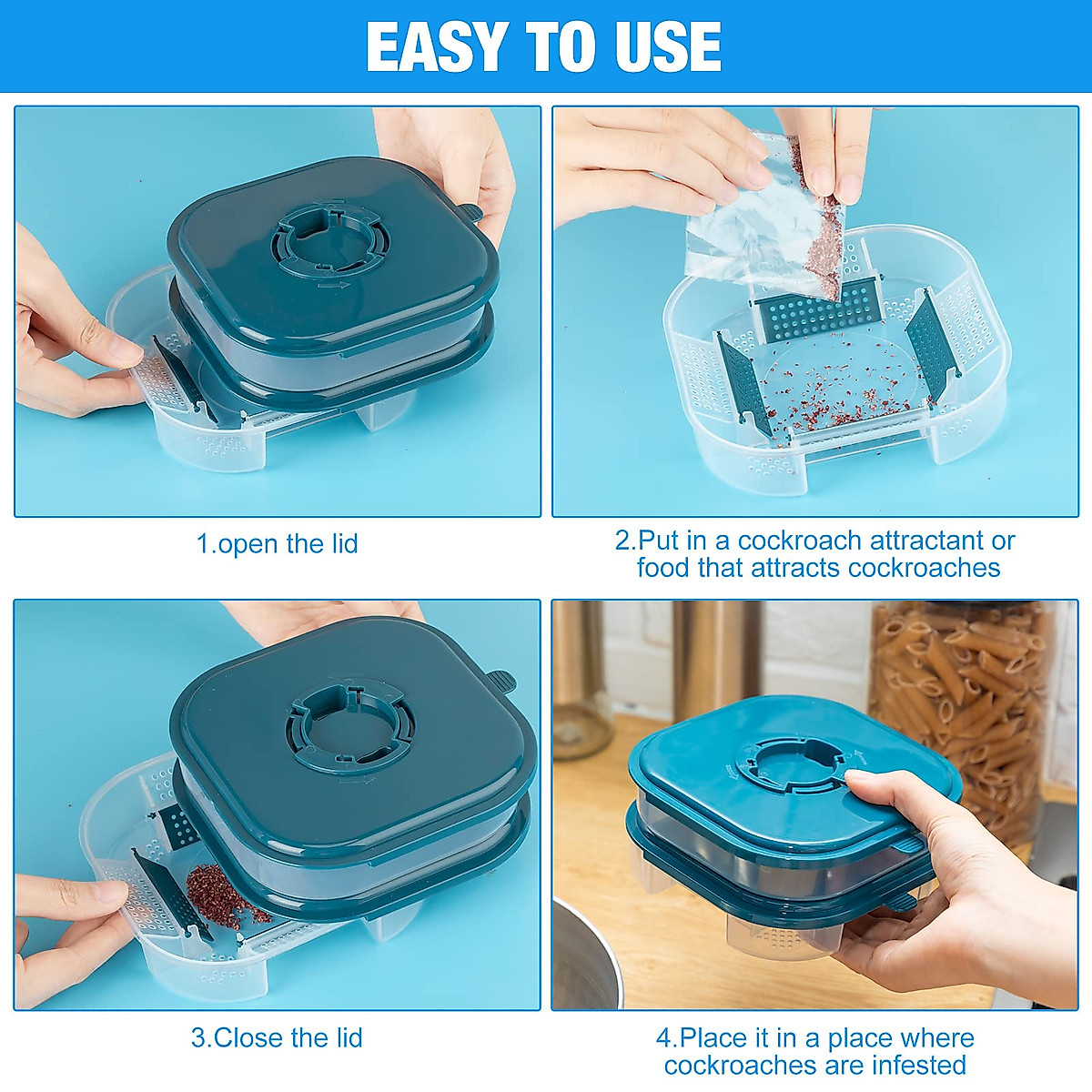 EASY TO USE

1.open the lid

2.Put in a cockroach attractant or food that attracts cockroaches

3.Close the lid

4.Place it in a place where cockroaches are infested