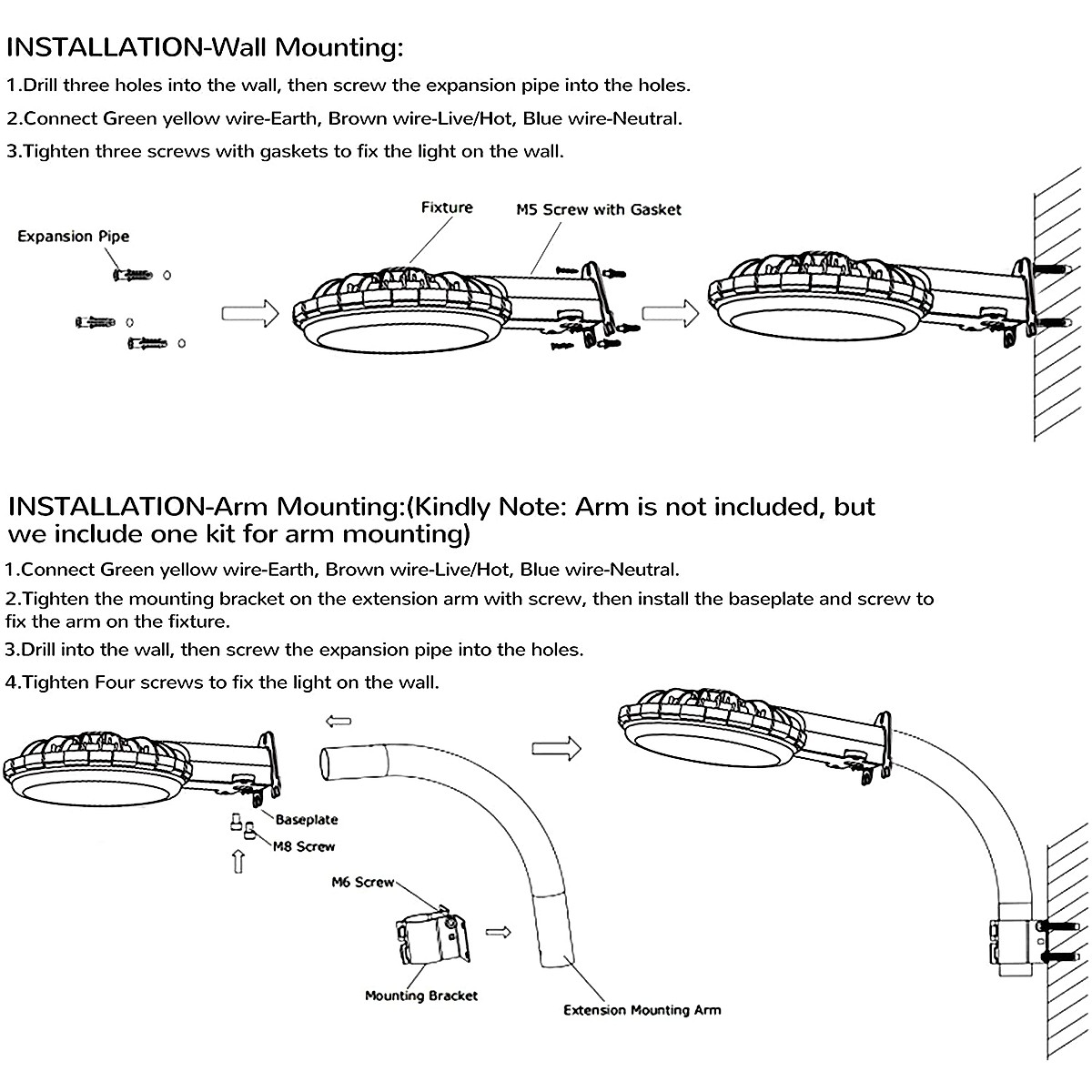 INSTALLATION-Wall Mounting:

1.Drill three holes into the wall, then screw the expansion pipe into the holes.

2.Connect Green yellow wire-Earth, Brown wire-Live/Hot, Blue wire-Neutral.

3.Tighten three screws with gaskets to fix the light on the wall.

Expansion Pipe

Fixture

M5 Screw with Gasket

INSTALLATION-Arm Mounting:(Kindly Note: Arm is not included, but we include one kit for arm mounting)

1.Connect Green yellow wire-Earth, Brown wire-Live/Hot, Blue wire-Neutral.

2.Tighten the mounting bracket on the extension arm with screw, then install the baseplate and screw to fix the arm on the fixture.

3.Drill into the wall, then screw the expansion pipe into the holes.

4.Tighten Four screws to fix the light on the wall.

Baseplate

M8 Screw

M6 Screw

Mounting Bracket

Extension Mounting Arm