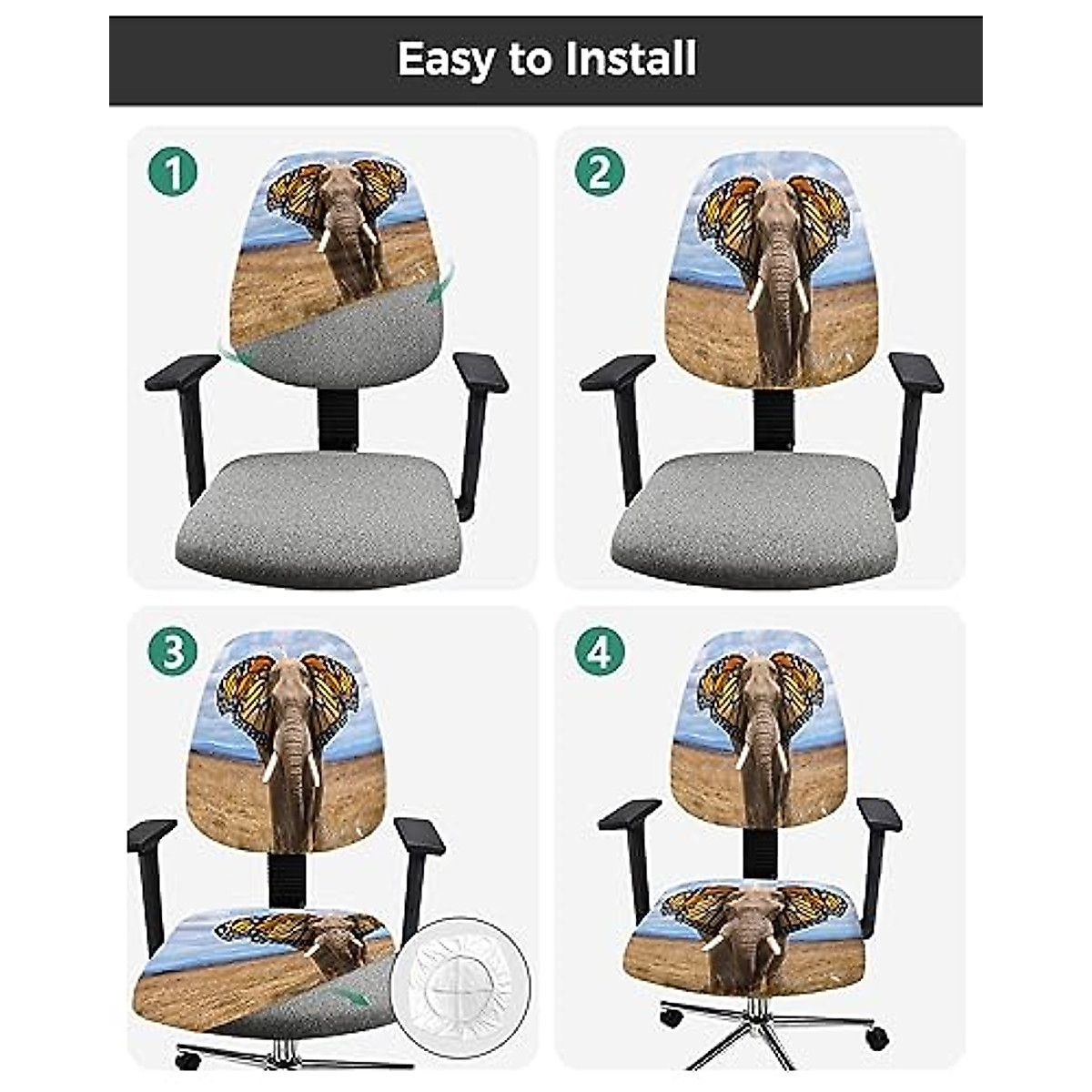 Easy to Install

1

2

3

4