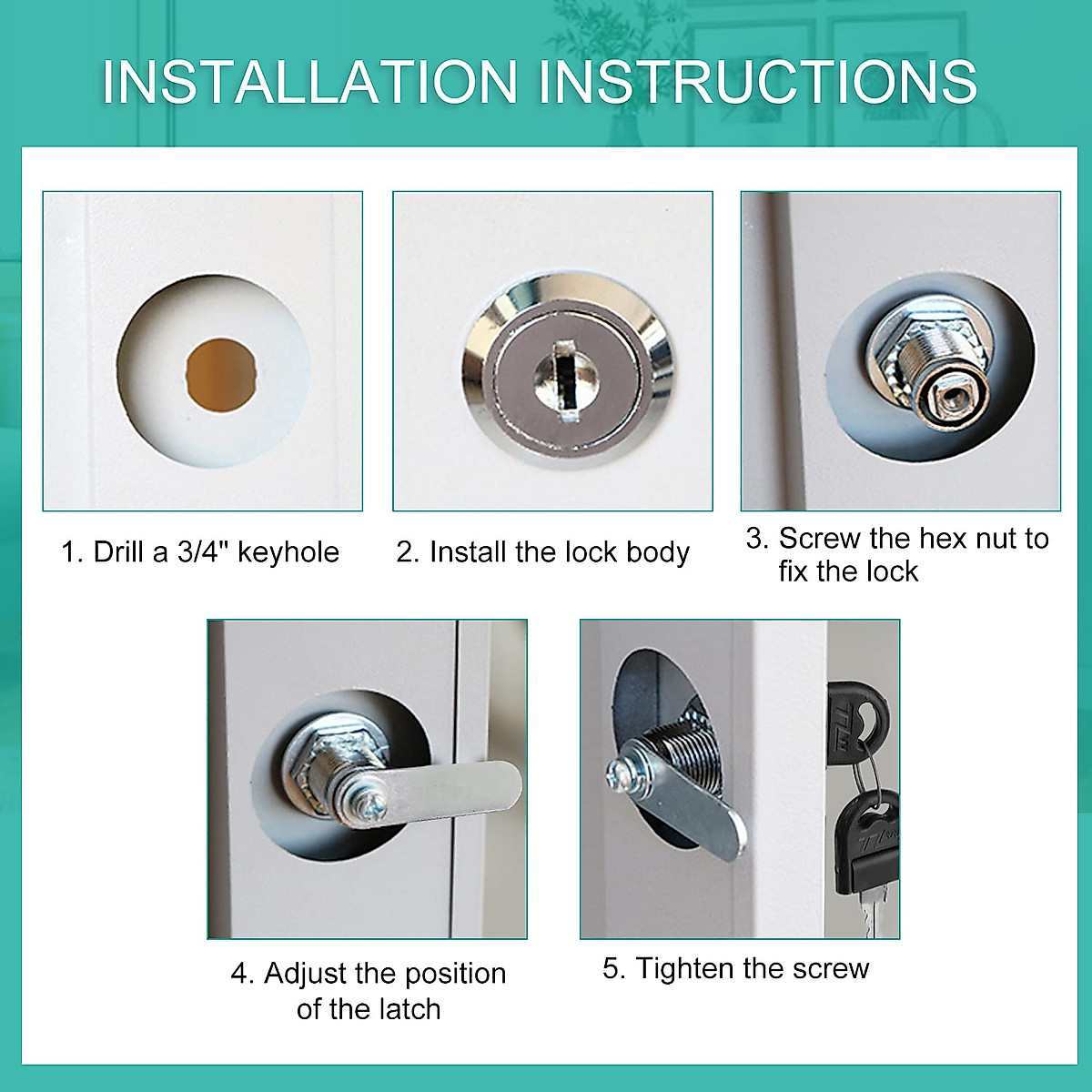 INSTALLATION INSTRUCTIONS

1. Drill a 3/4" keyhole

2. Install the lock body

3. Screw the hex nut to fix the lock

4. Adjust the position of the latch

5. Tighten the screw