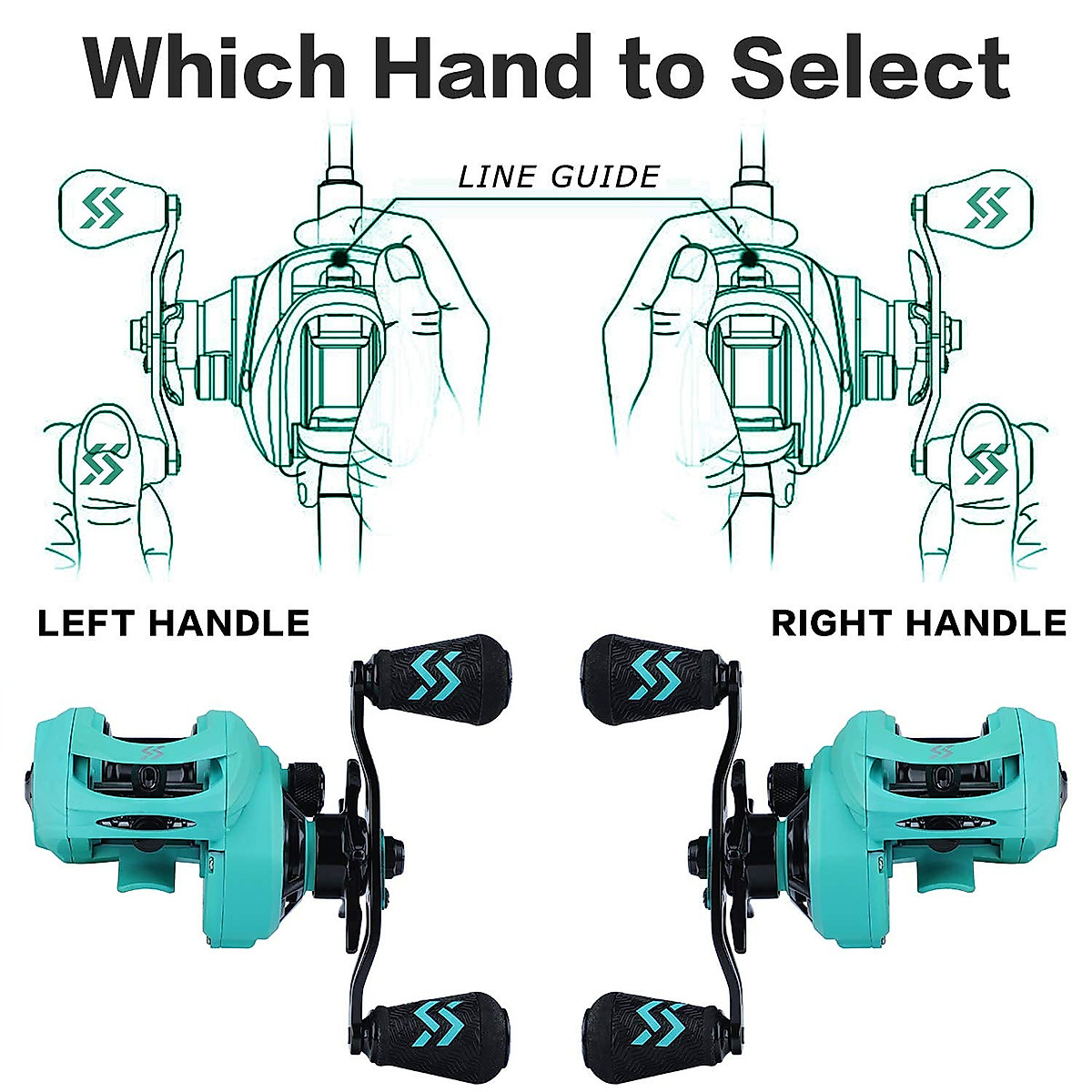 Which Hand to Select

LINE GUIDE

LEFT HANDLE

RIGHT HANDLE