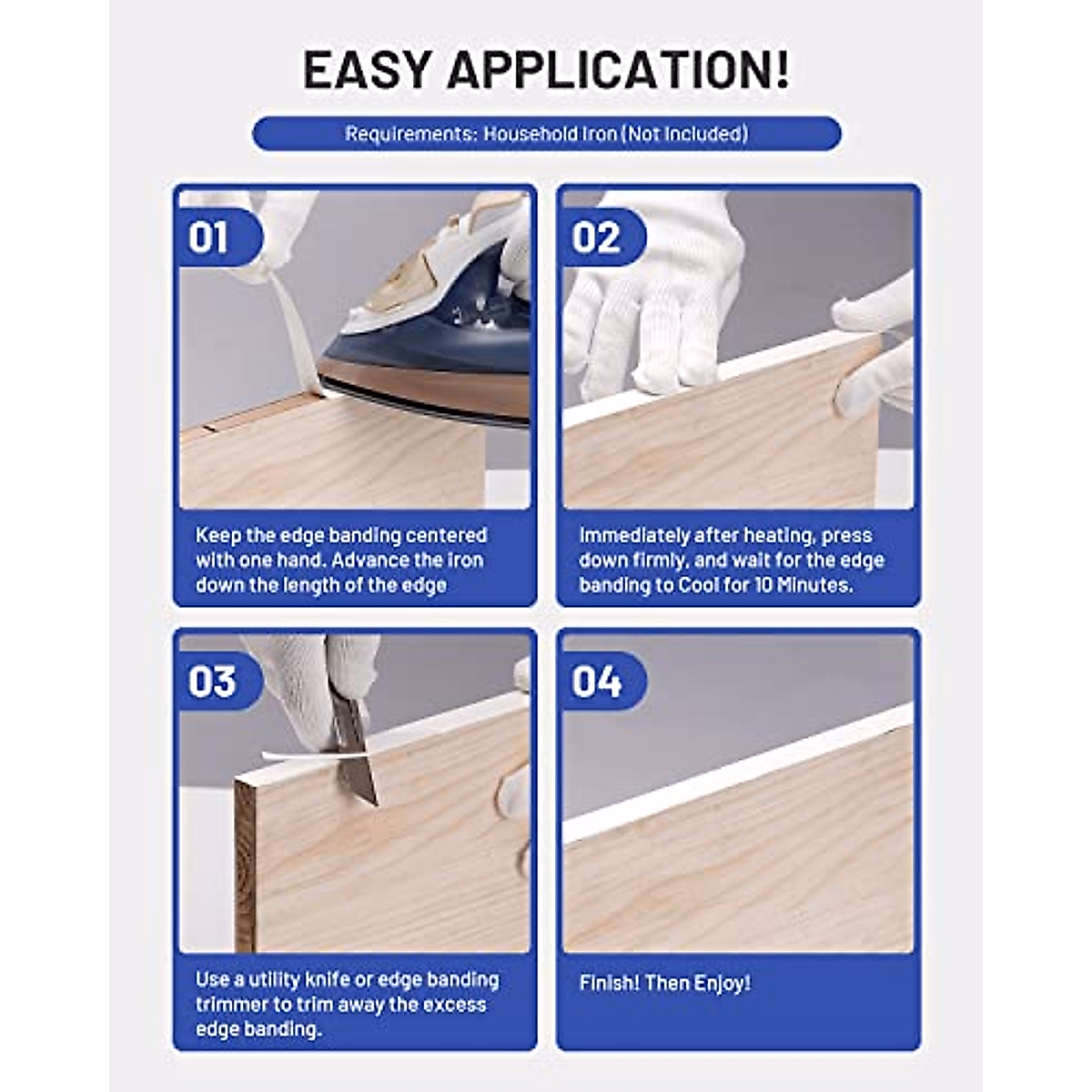 EASY APPLICATION!

Requirements: Household Iron (Not Included)

01

Keep the edge banding centered with one hand. Advance the iron down the length of the edge

02

Immediately after heating, press down firmly, and wait for the edge banding to Cool for 10 Minutes.

03

Use a utility knife or edge banding trimmer to trim away the excess edge banding.

04

Finish! Then Enjoy!