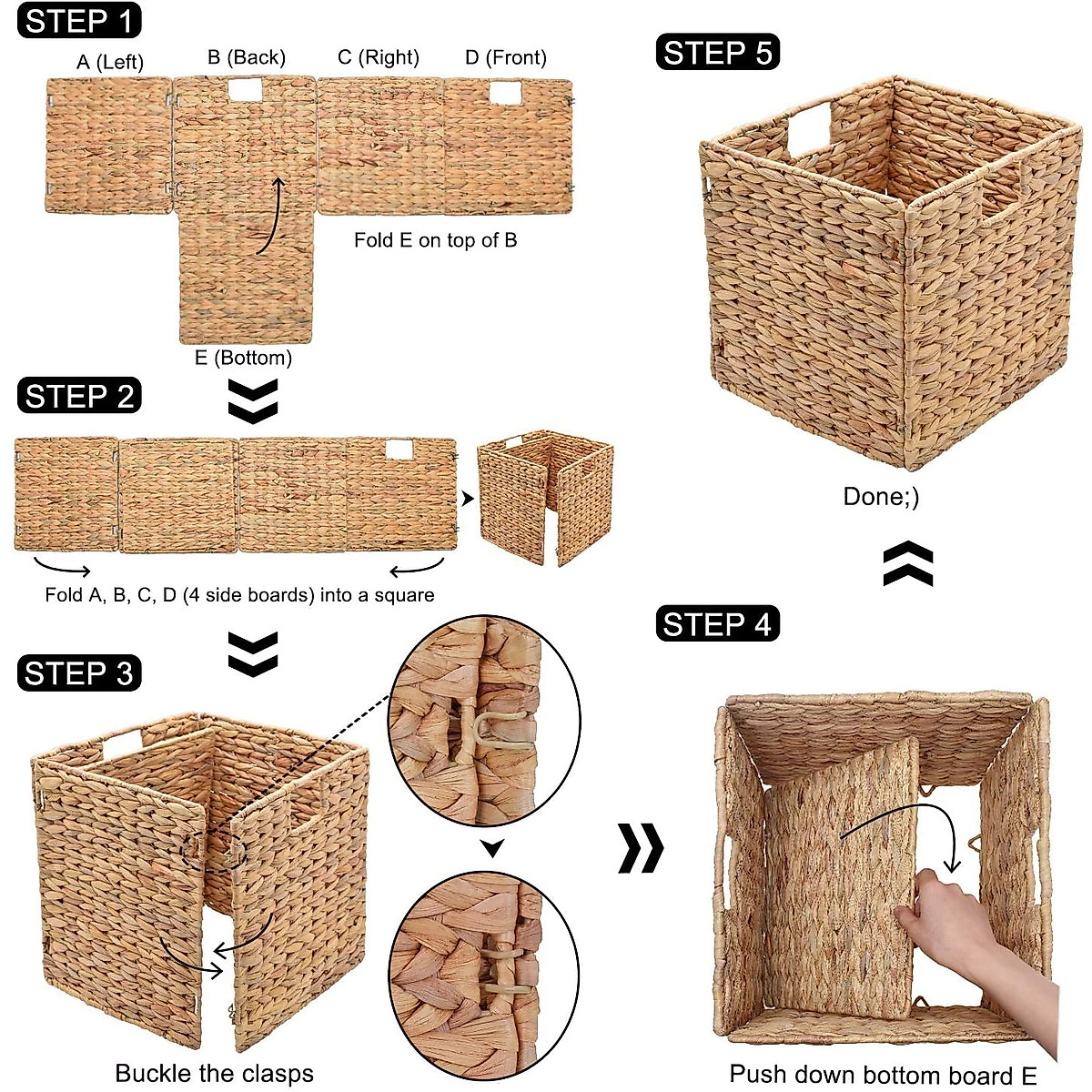 STEP 1

A (Left) B (Back) C (Right) D (Front)

Fold E on top of B

E (Bottom)

STEP 2

Fold A, B, C, D (4 side boards) into a square

STEP 3

Buckle the clasps

STEP 4

Push down bottom board E

STEP 5

Done;)