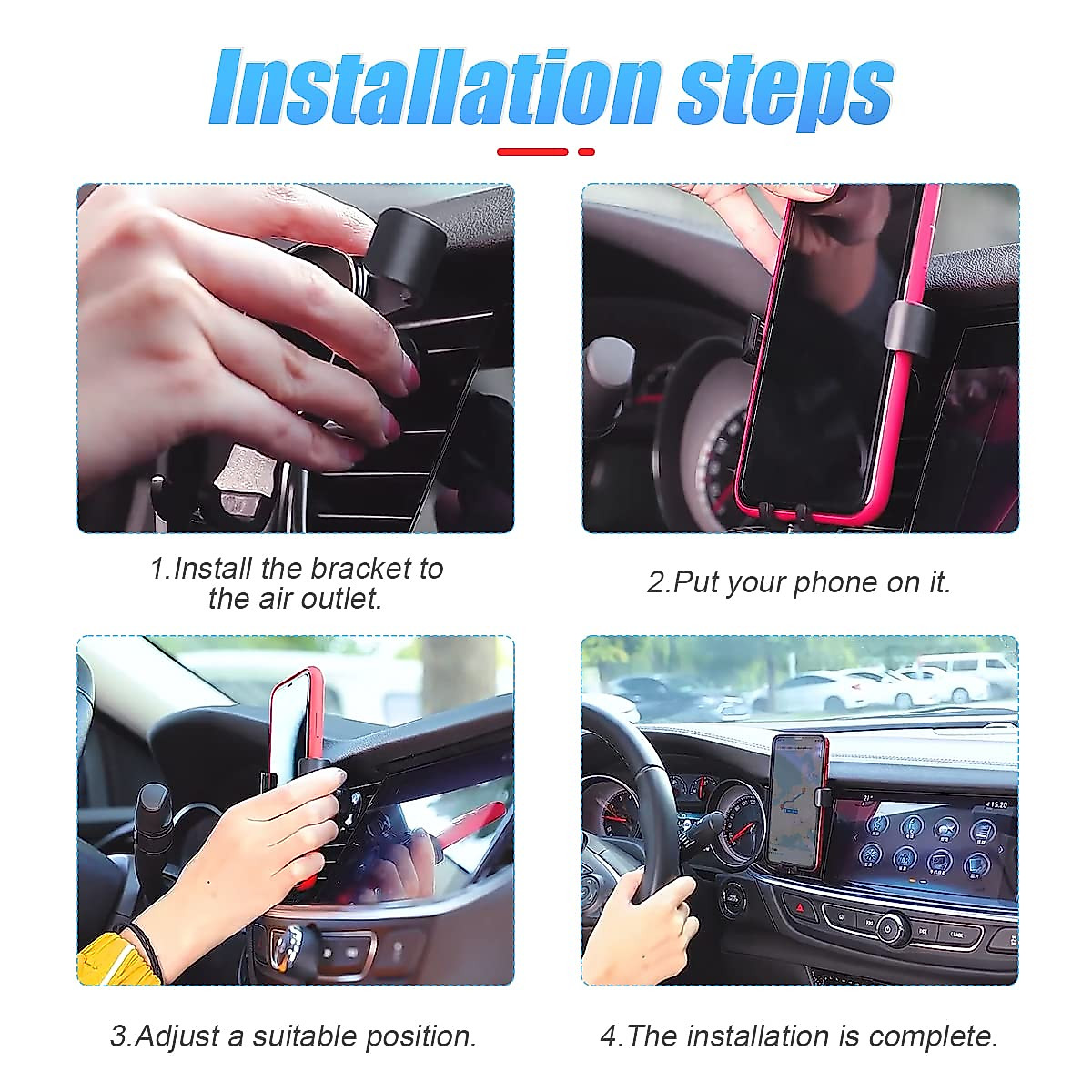 Installation steps

1.Install the bracket to the air outlet.

2.Put your phone on it.

3.Adjust a suitable position.

4.The installation is complete.