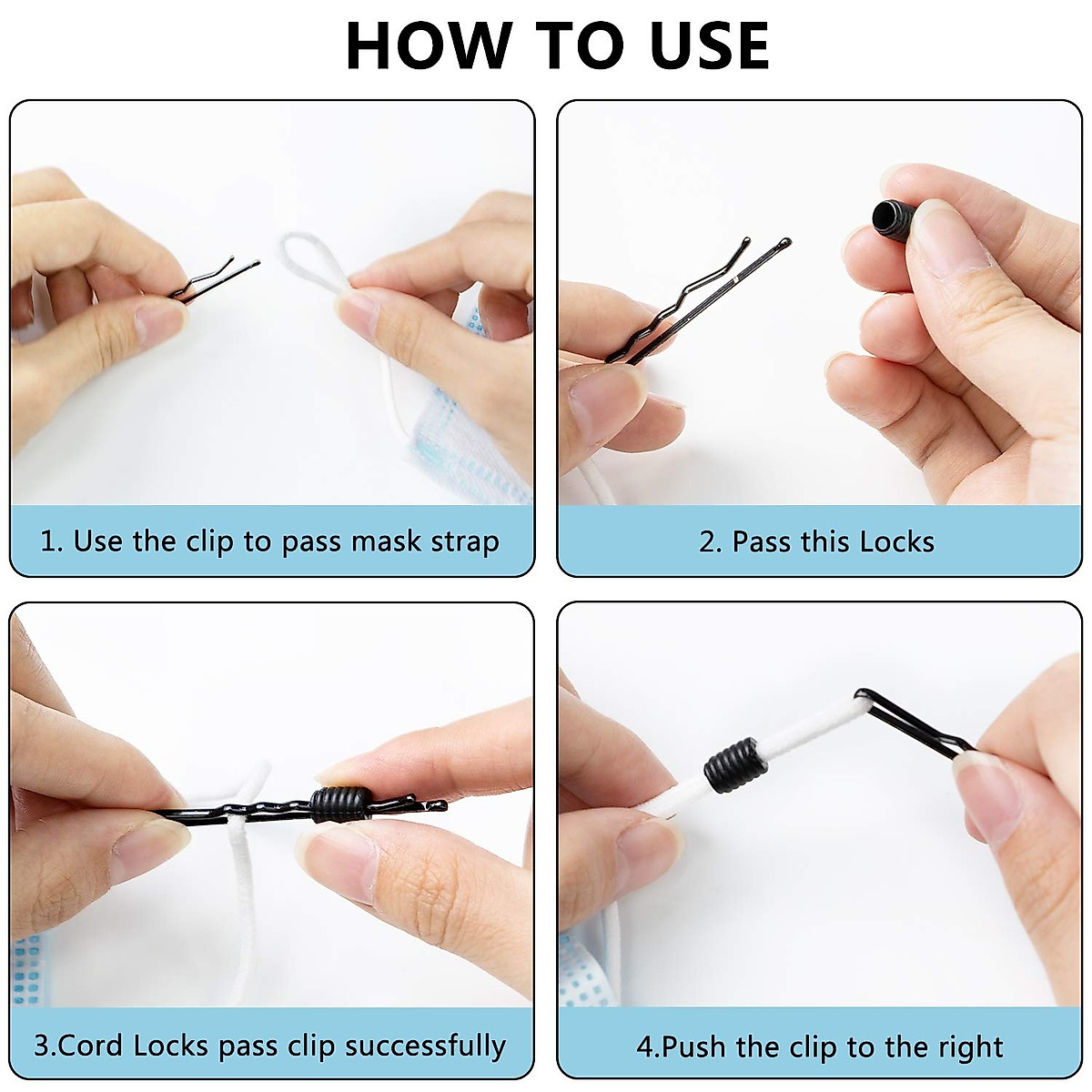 HOW TO USE

1. Use the clip to pass mask strap

2. Pass this Locks

3.Cord Locks pass clip successfully

4.Push the clip to the right