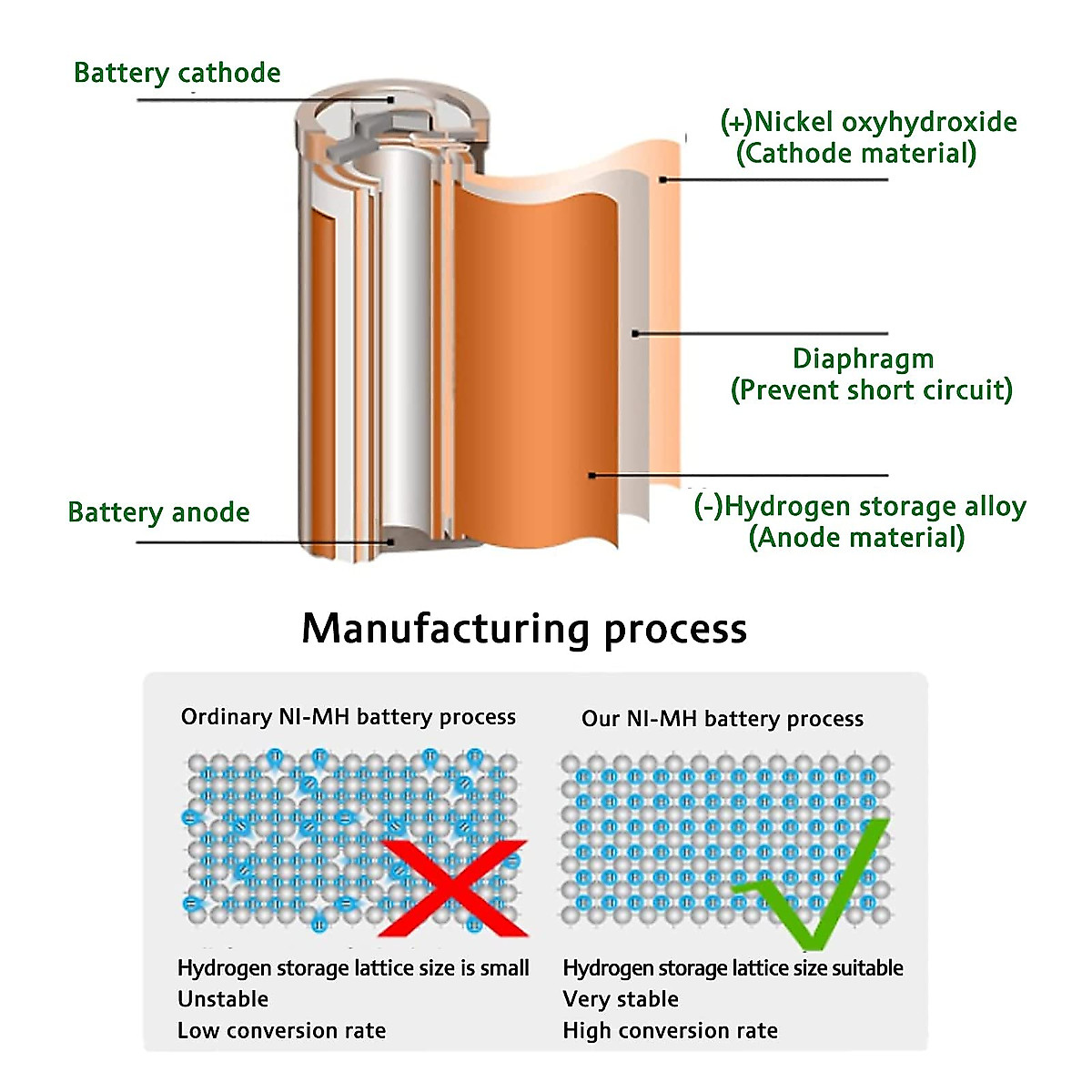 Battery cathode

(+)Nickel oxyhydroxide
(Cathode material)

Diaphragm
(Prevent short circuit)

Battery anode

(-)Hydrogen storage alloy
(Anode material)

Manufacturing process

Ordinary NI-MH battery process

Hydrogen storage lattice size is small
Unstable
Low conversion rate

Our NI-MH battery process

Hydrogen storage lattice size suitable
Very stable
High conversion rate