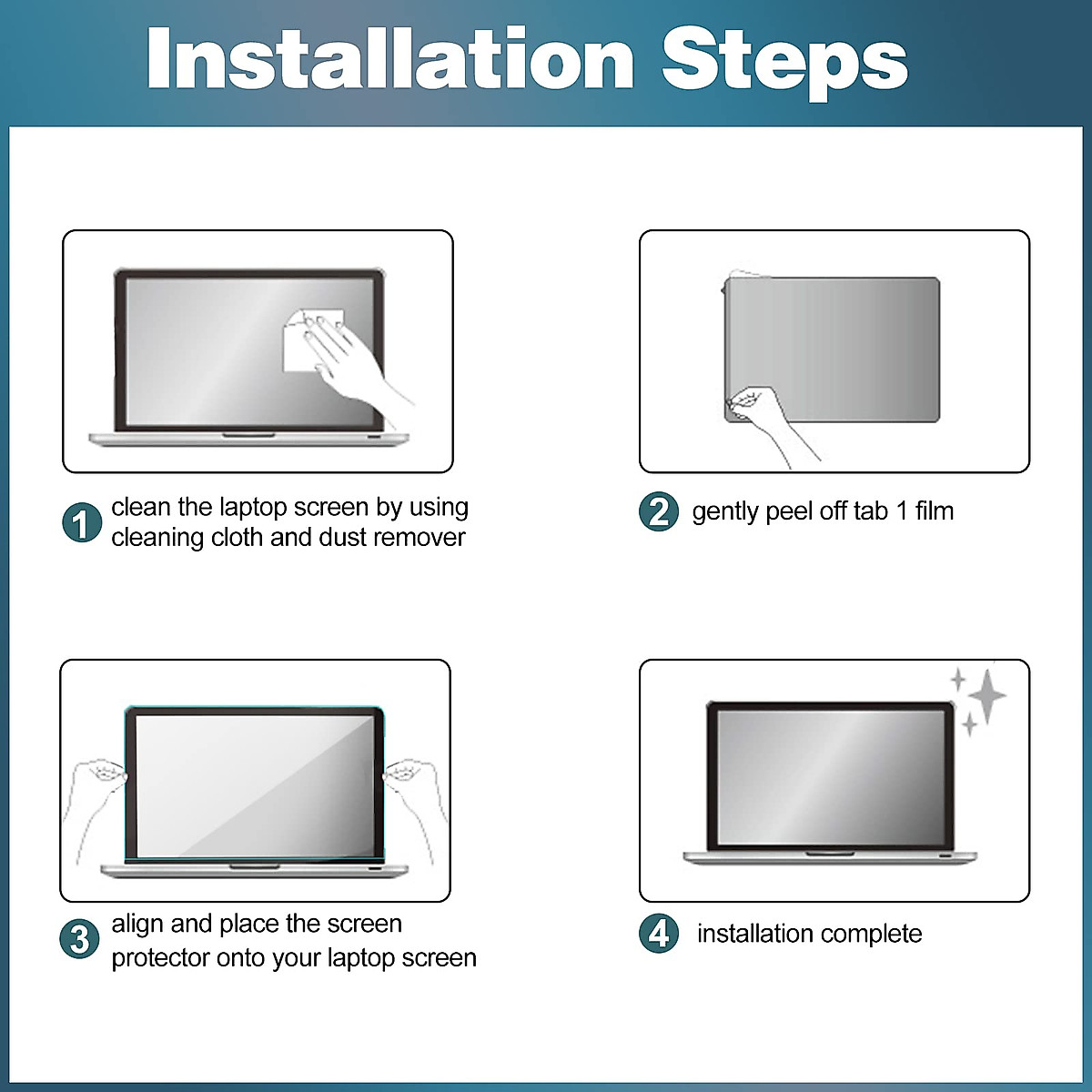 Installation Steps

1 clean the laptop screen by using cleaning cloth and dust remover

2 gently peel off tab 1 film

3 align and place the screen protector onto your laptop screen

4 installation complete