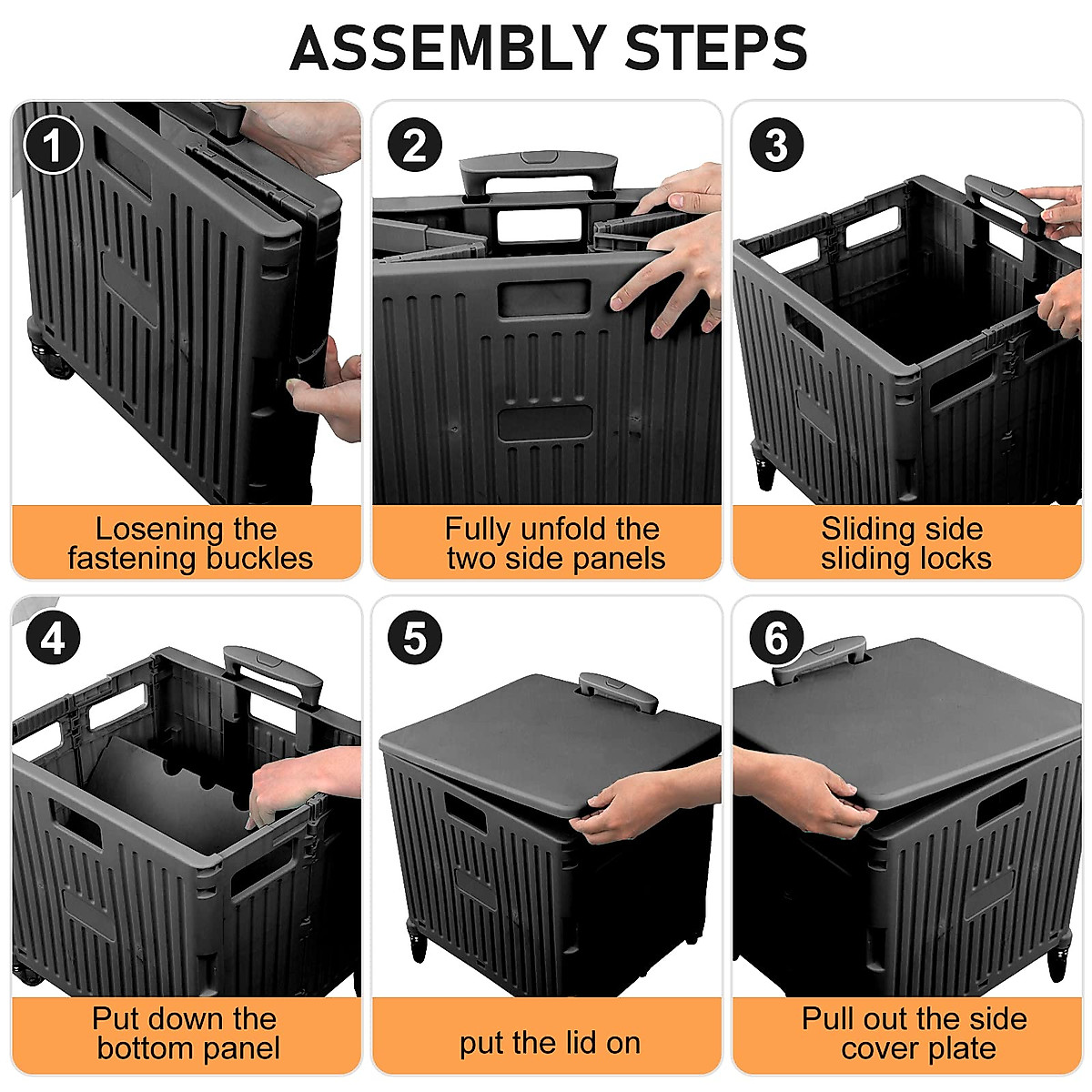 ASSEMBLY STEPS

1
Losening the fastening buckles

2
Fully unfold the two side panels

3
Sliding side sliding locks

4
Put down the bottom panel

5
put the lid on

6
Pull out the side cover plate