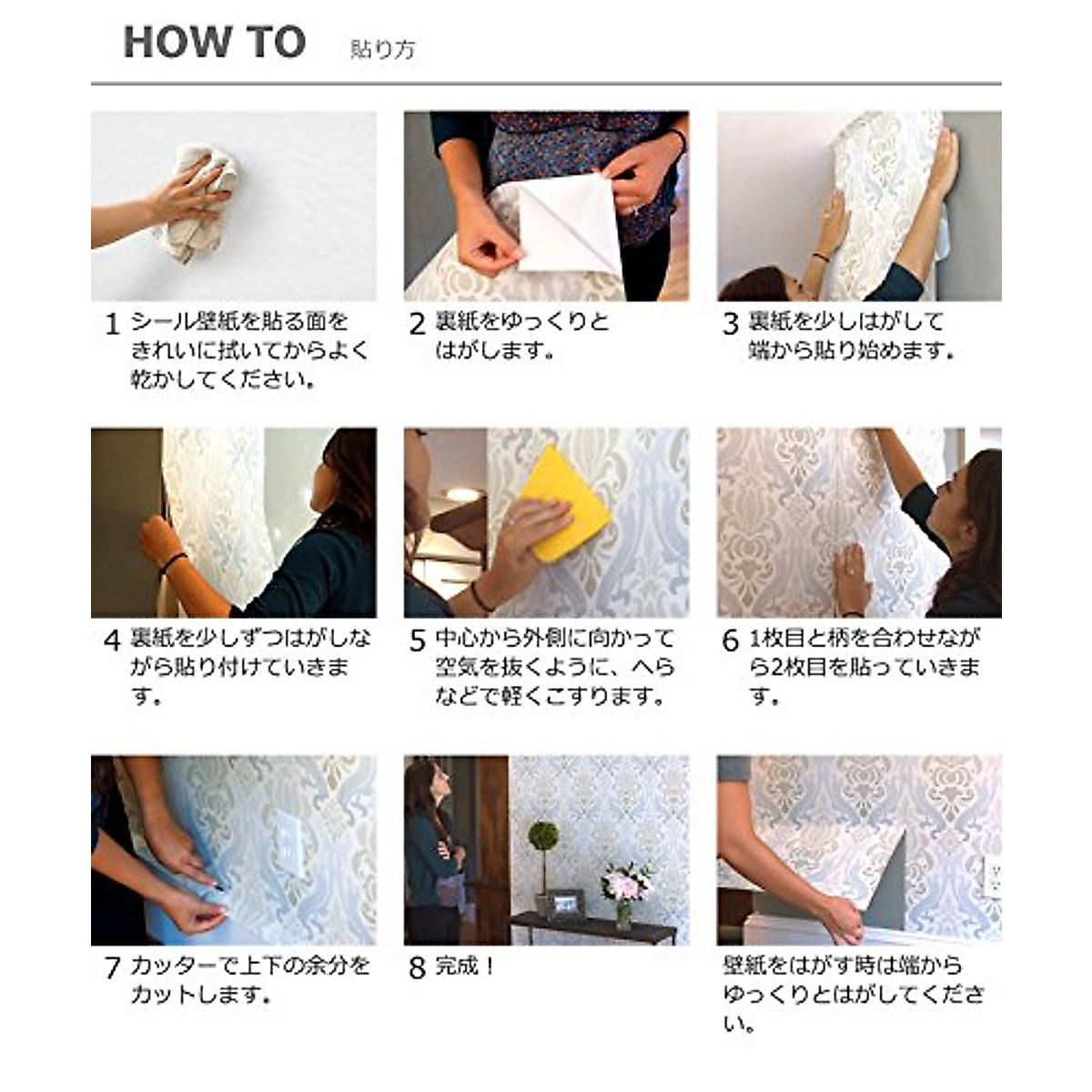 HOW TO 貼り方

1 シール壁紙を貼る面をきれいに拭いてからよく乾かしてください。

2 裏紙をゆっくりとはがします。

3 裏紙を少しはがして端から貼り始めます。

4 裏紙を少しずつはがしながら貼り付けていきます。

5 中心から外側に向かって空気を抜くように、へらなどで軽くこすります。

6 1枚目と柄を合わせながら2枚目を貼っていきます。

7 カッターで上下の余分をカットします。

8 完成！

壁紙をはがす時は端からゆっくりとはがしてください。