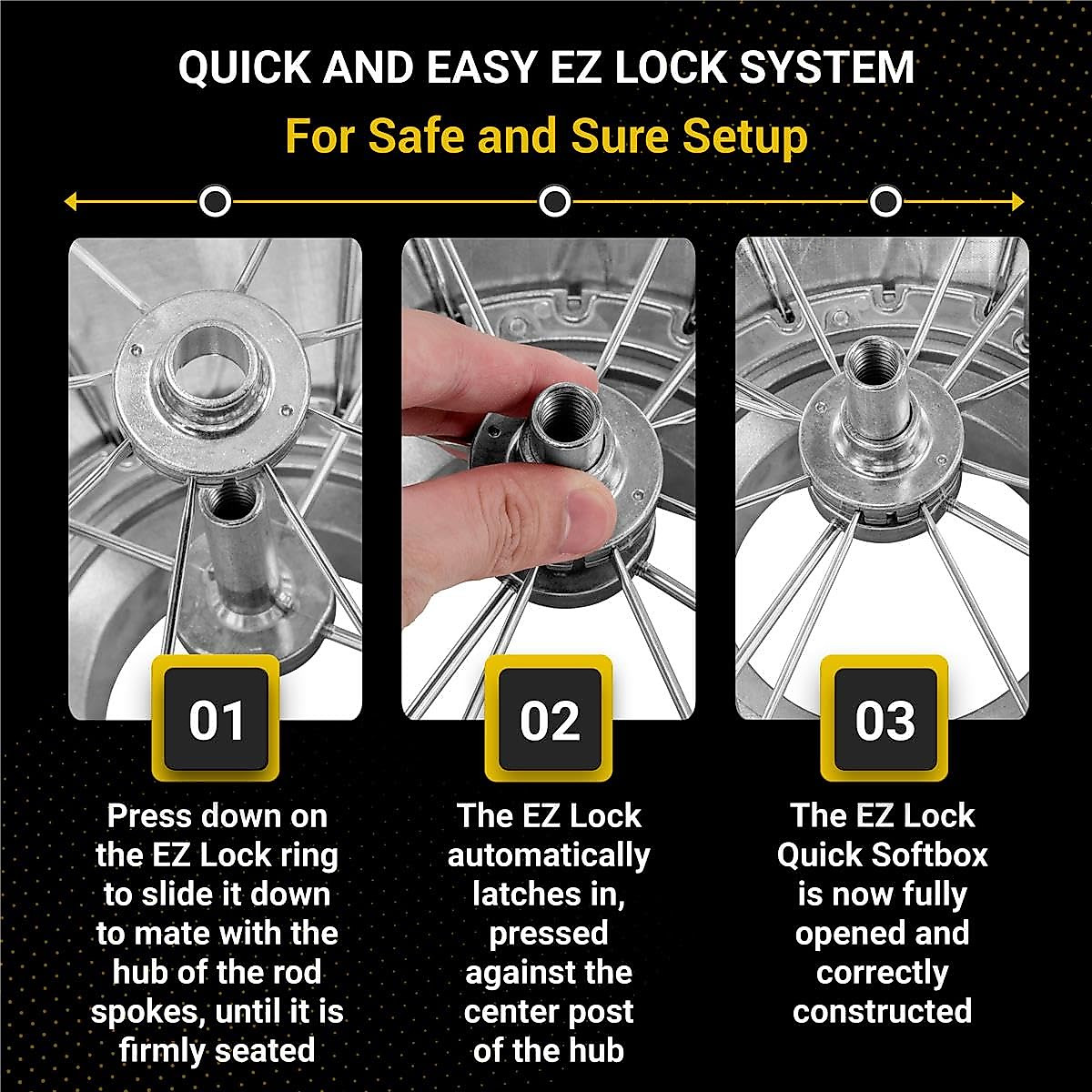 QUICK AND EASY EZ LOCK SYSTEM

For Safe and Sure Setup

01

Press down on the EZ Lock ring to slide it down to mate with the hub of the rod spokes, until it is firmly seated

02

The EZ Lock automatically latches in, pressed against the center post of the hub

03

The EZ Lock Quick Softbox is now fully opened and correctly constructed