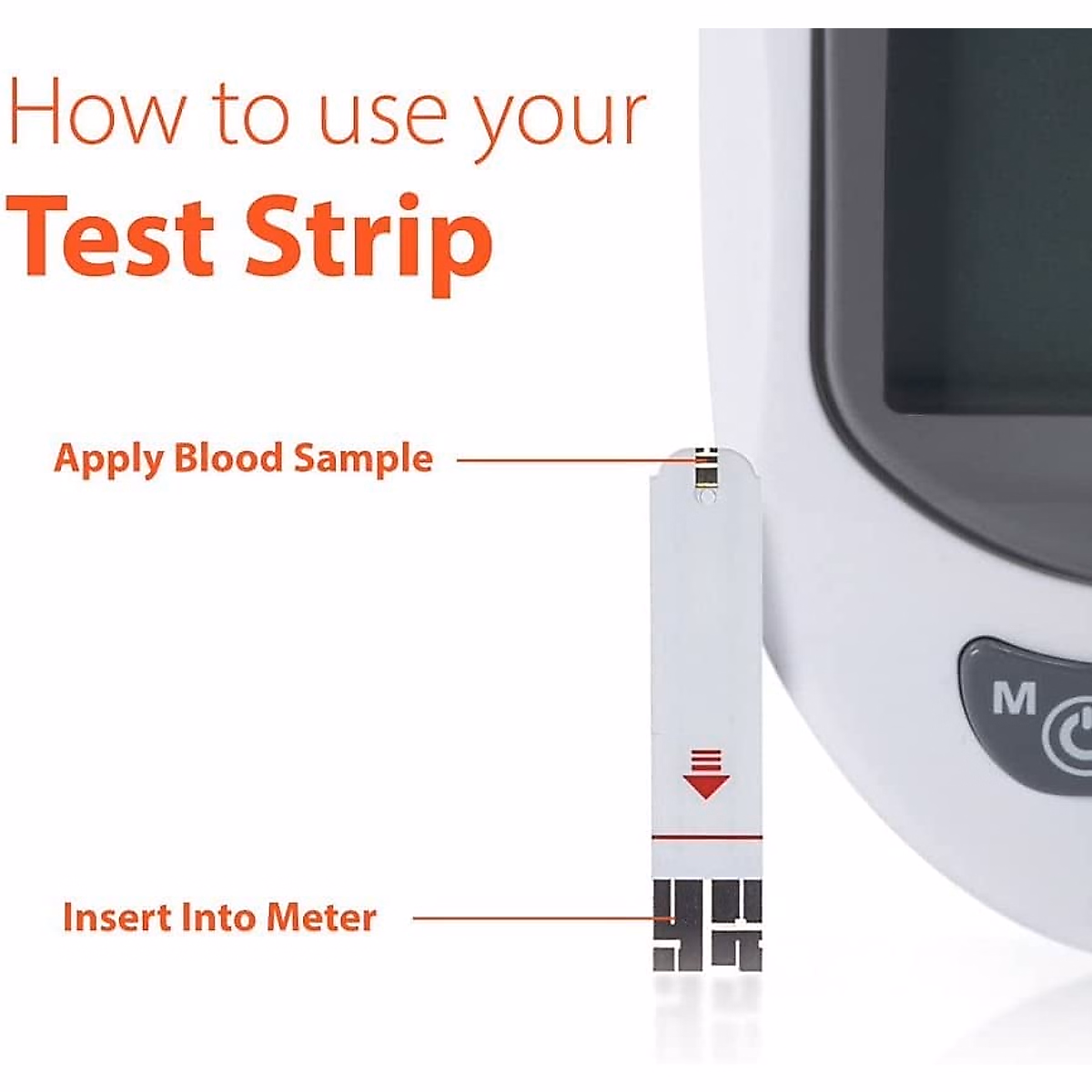 How to use your
Test Strip

Apply Blood Sample

Insert Into Meter

M