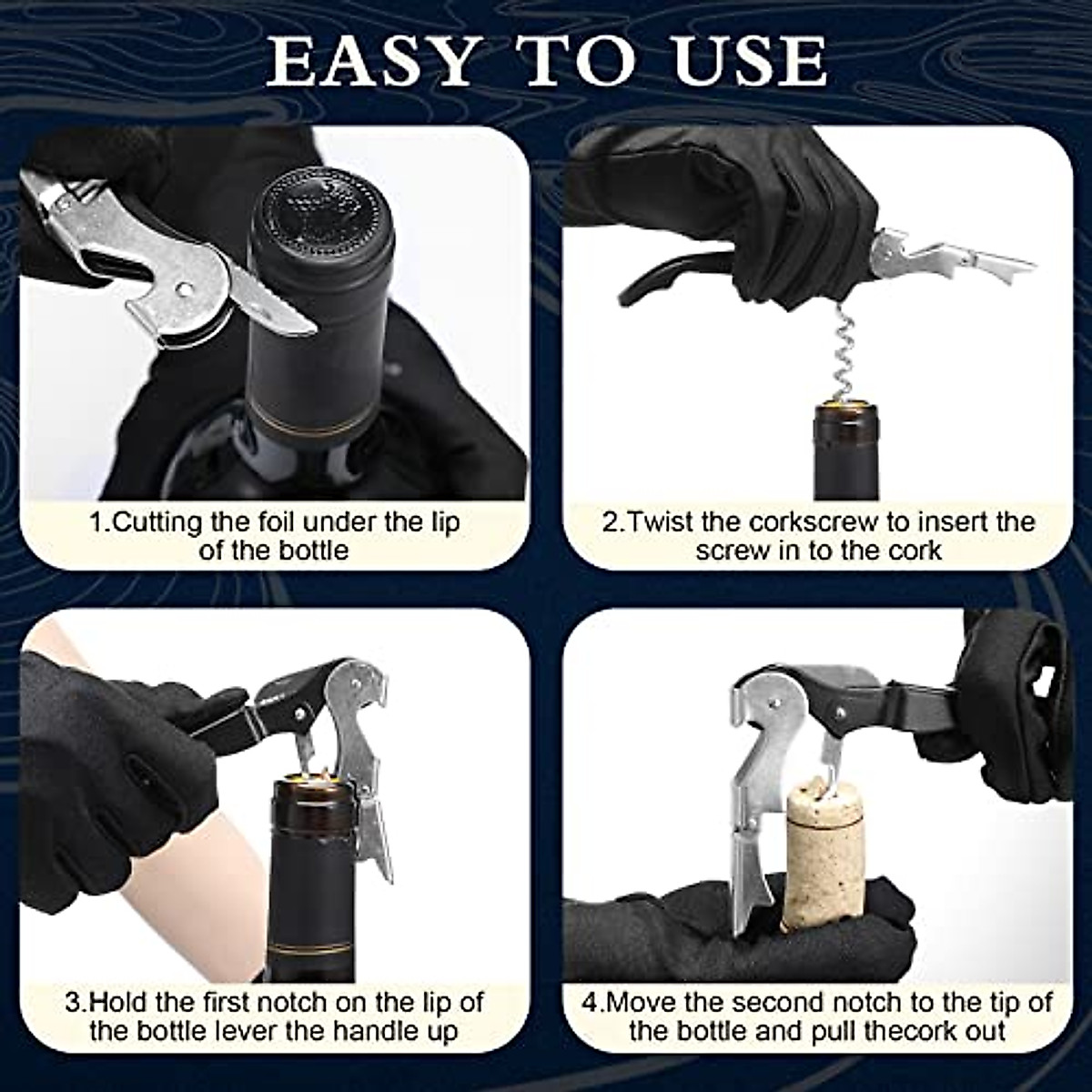 EASY TO USE

1.Cutting the foil under the lip of the bottle

2.Twist the corkscrew to insert the screw in to the cork

3.Hold the first notch on the lip of the bottle lever the handle up

4.Move the second notch to the tip of the bottle and pull thecork out