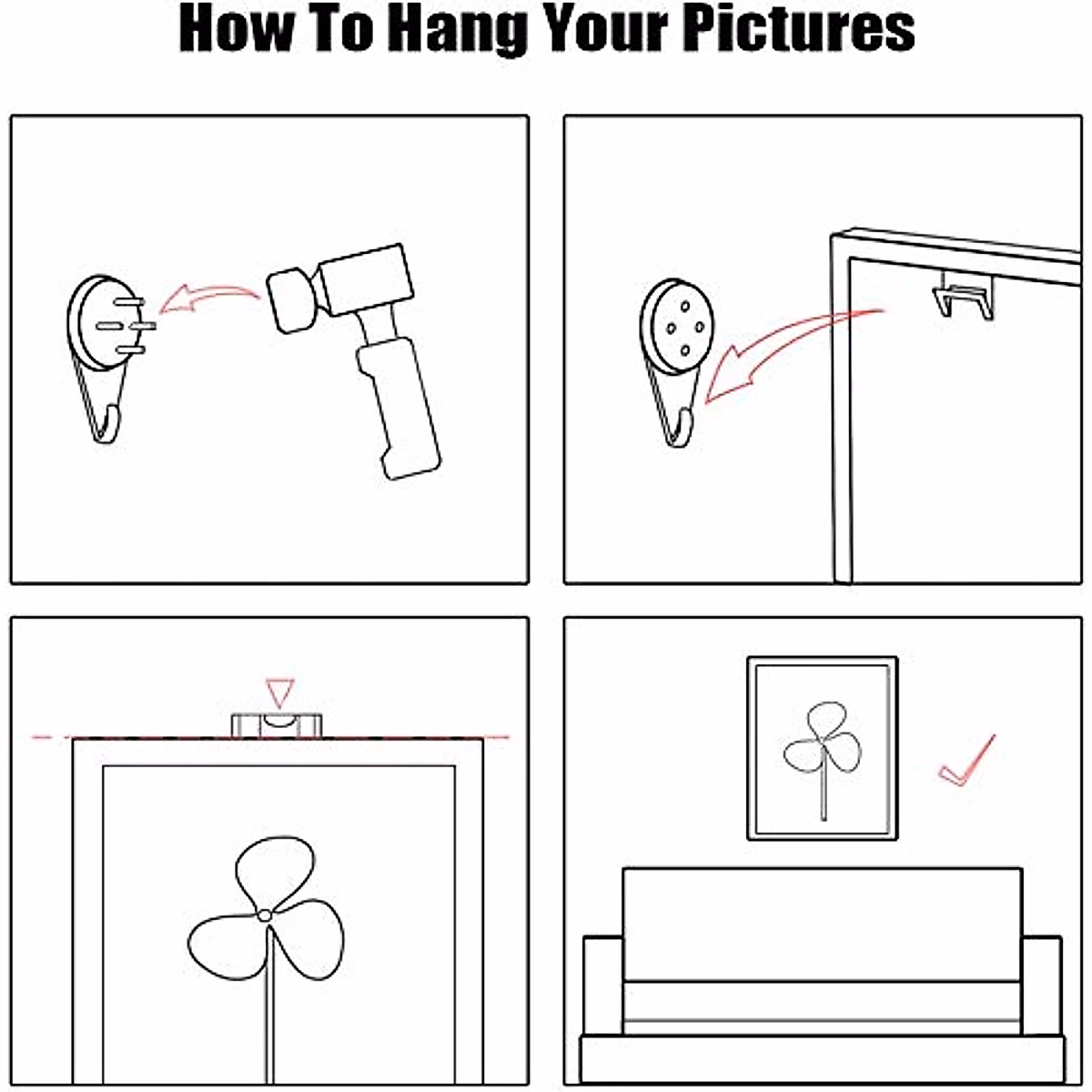 How To Hang Your Pictures