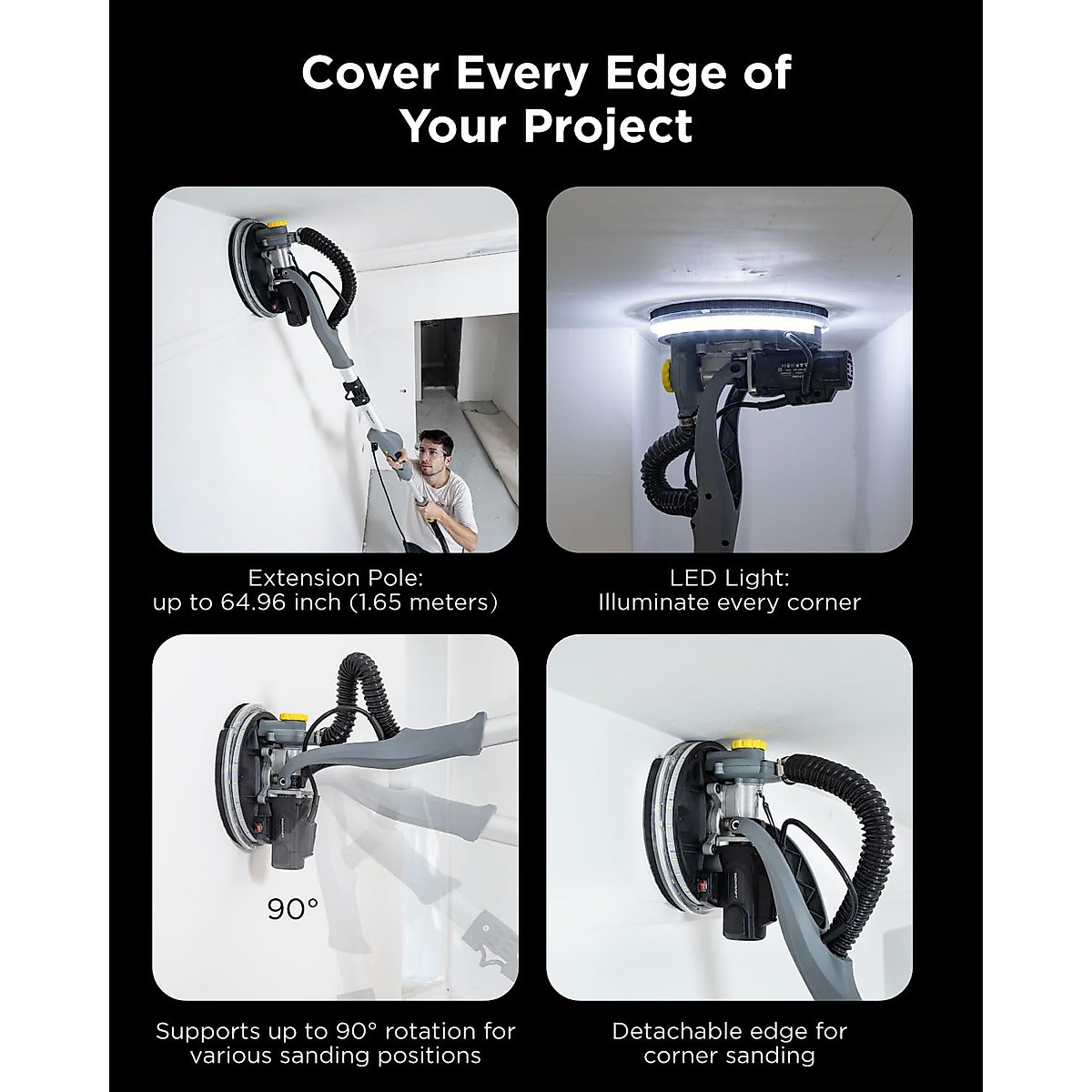 Cover Every Edge of Your Project

Extension Pole:
up to 64.96 inch (1.65 meters)

LED Light:
Illuminate every corner

90°

Supports up to 90° rotation for various sanding positions

Detachable edge for corner sanding