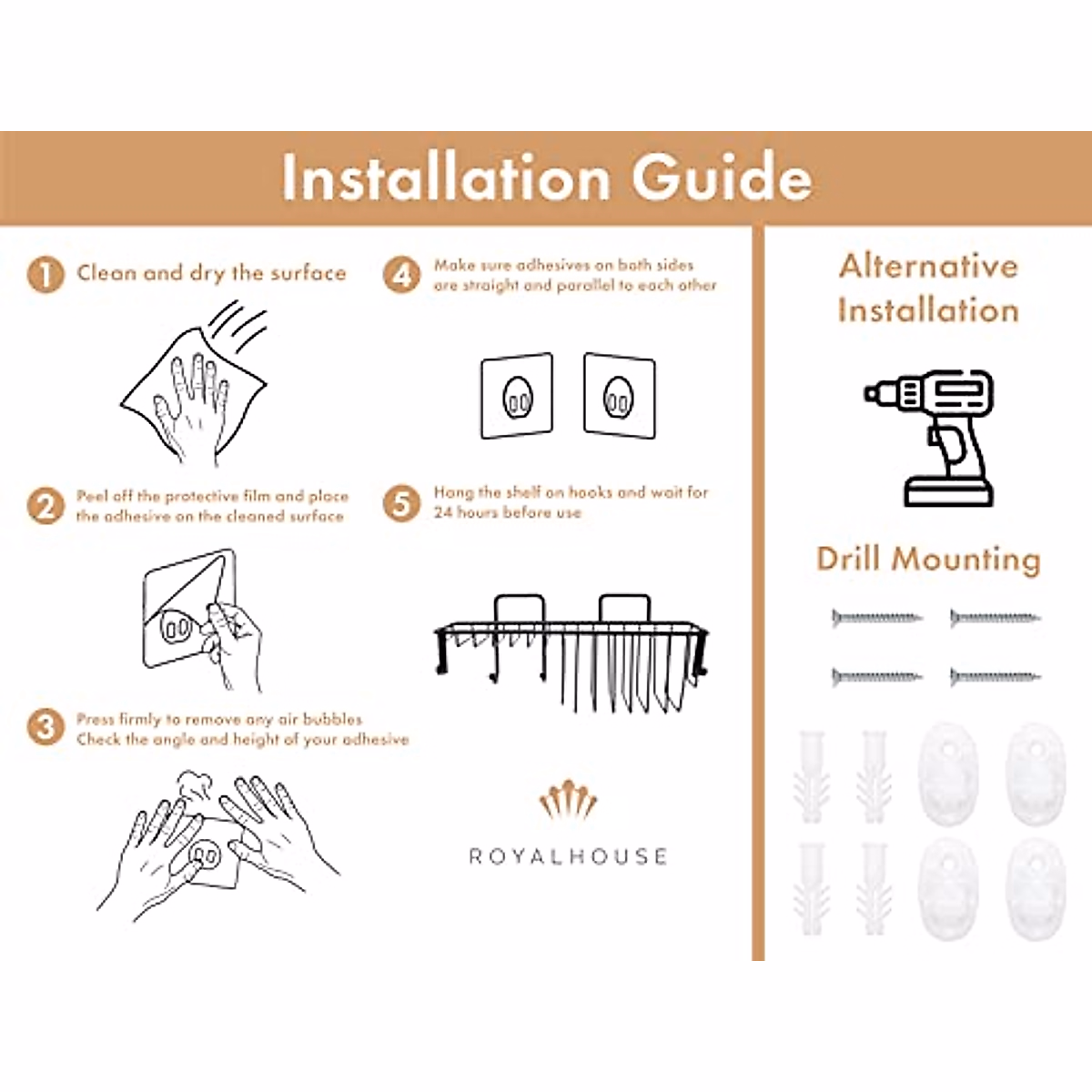 Installation Guide

1 Clean and dry the surface

2 Peel off the protective film and place the adhesive on the cleaned surface

3 Press firmly to remove any air bubbles
Check the angle and height of your adhesive

4 Make sure adhesives on both sides are straight and parallel to each other

5 Hang the shelf on hooks and wait for 24 hours before use

ROYALHOUSE

Alternative Installation

Drill Mounting