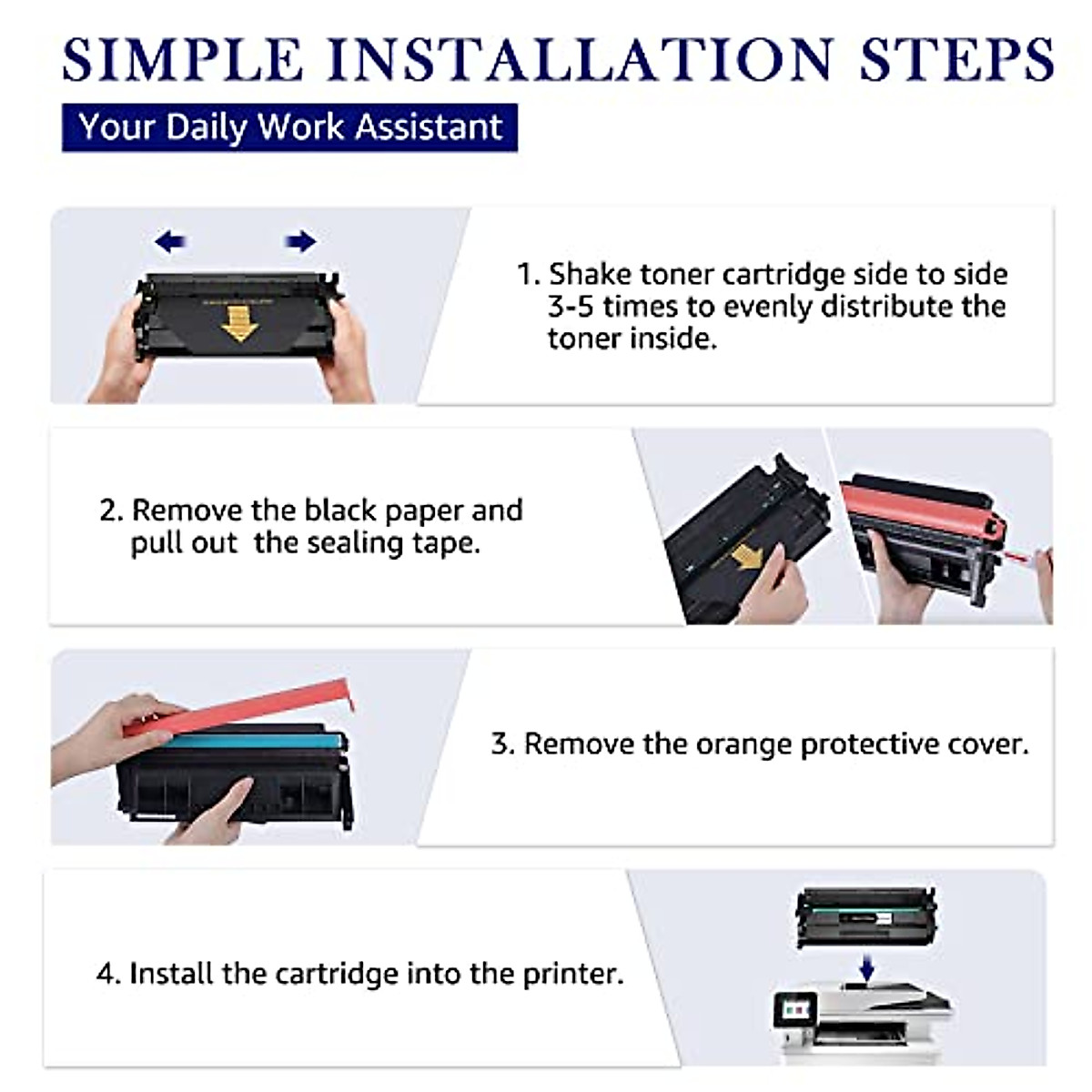 SIMPLE INSTALLATION STEPS

Your Daily Work Assistant

1. Shake toner cartridge side to side 3-5 times to evenly distribute the toner inside.

2. Remove the black paper and pull out  the sealing tape.

3. Remove the orange protective cover.

4. Install the cartridge into the printer.