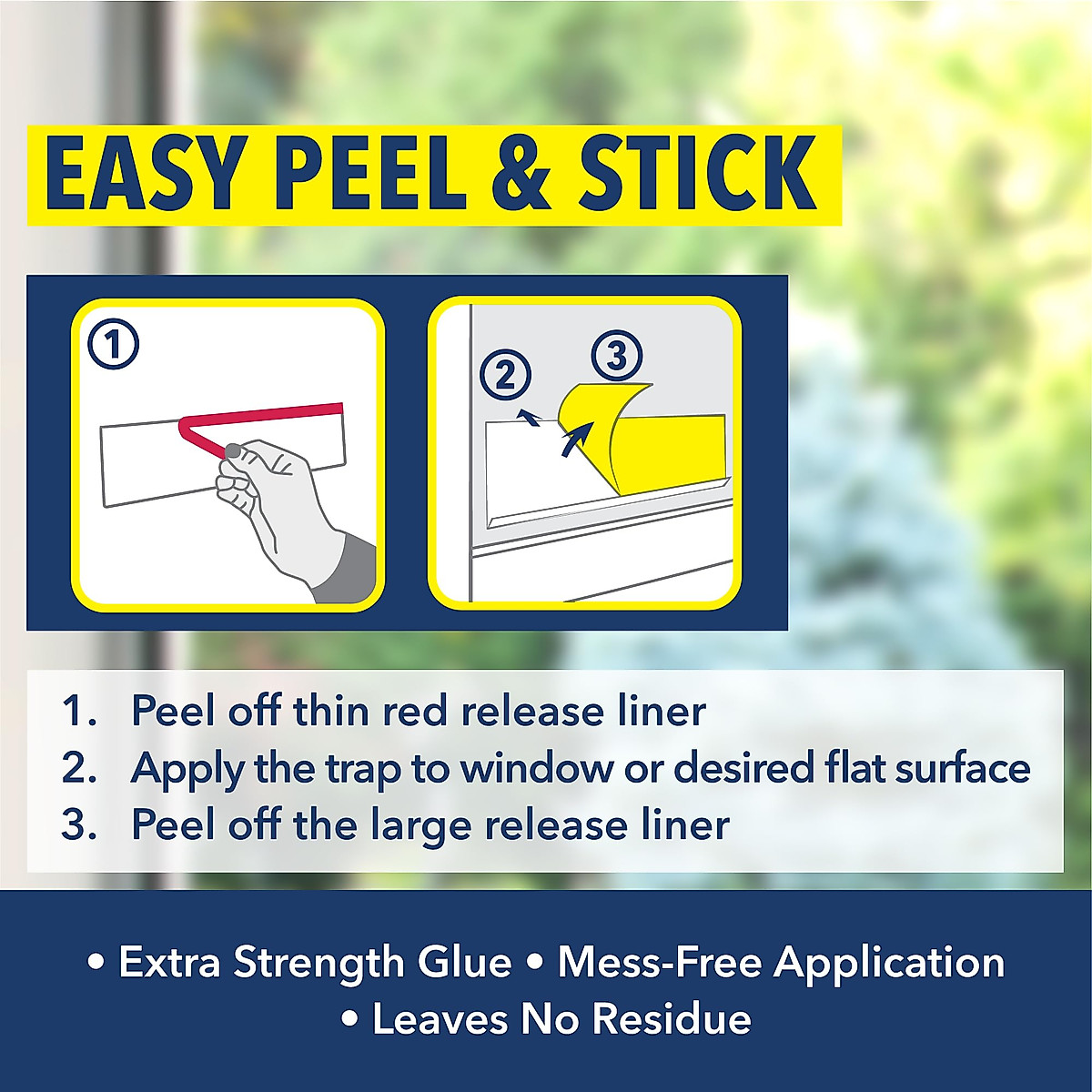 EASY PEEL & STICK

1

2

3

1. Peel off thin red release liner
2. Apply the trap to window or desired flat surface
3. Peel off the large release liner

• Extra Strength Glue • Mess-Free Application
• Leaves No Residue