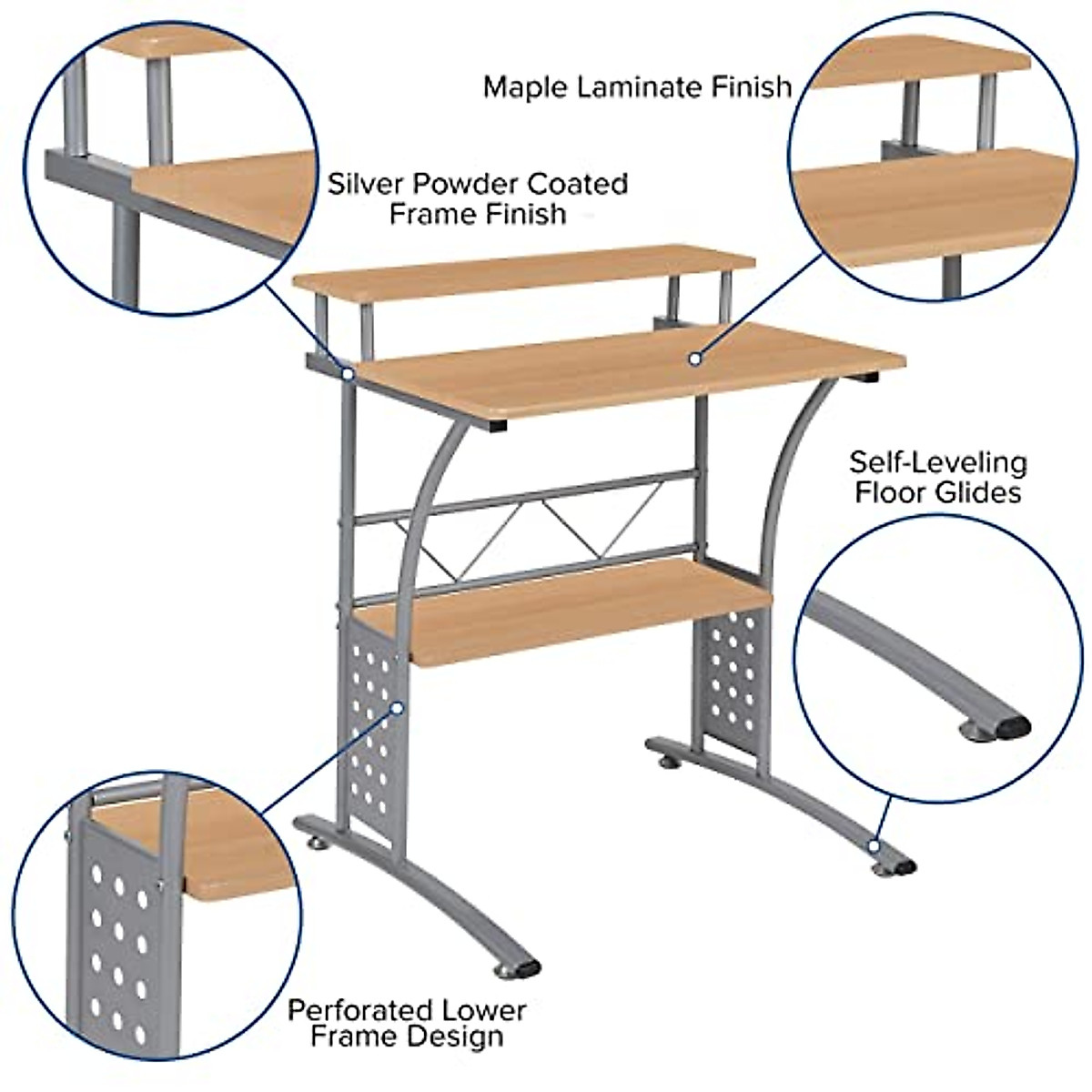 Maple Laminate Finish

Silver Powder Coated Frame Finish

Self-Leveling Floor Glides

Perforated Lower Frame Design