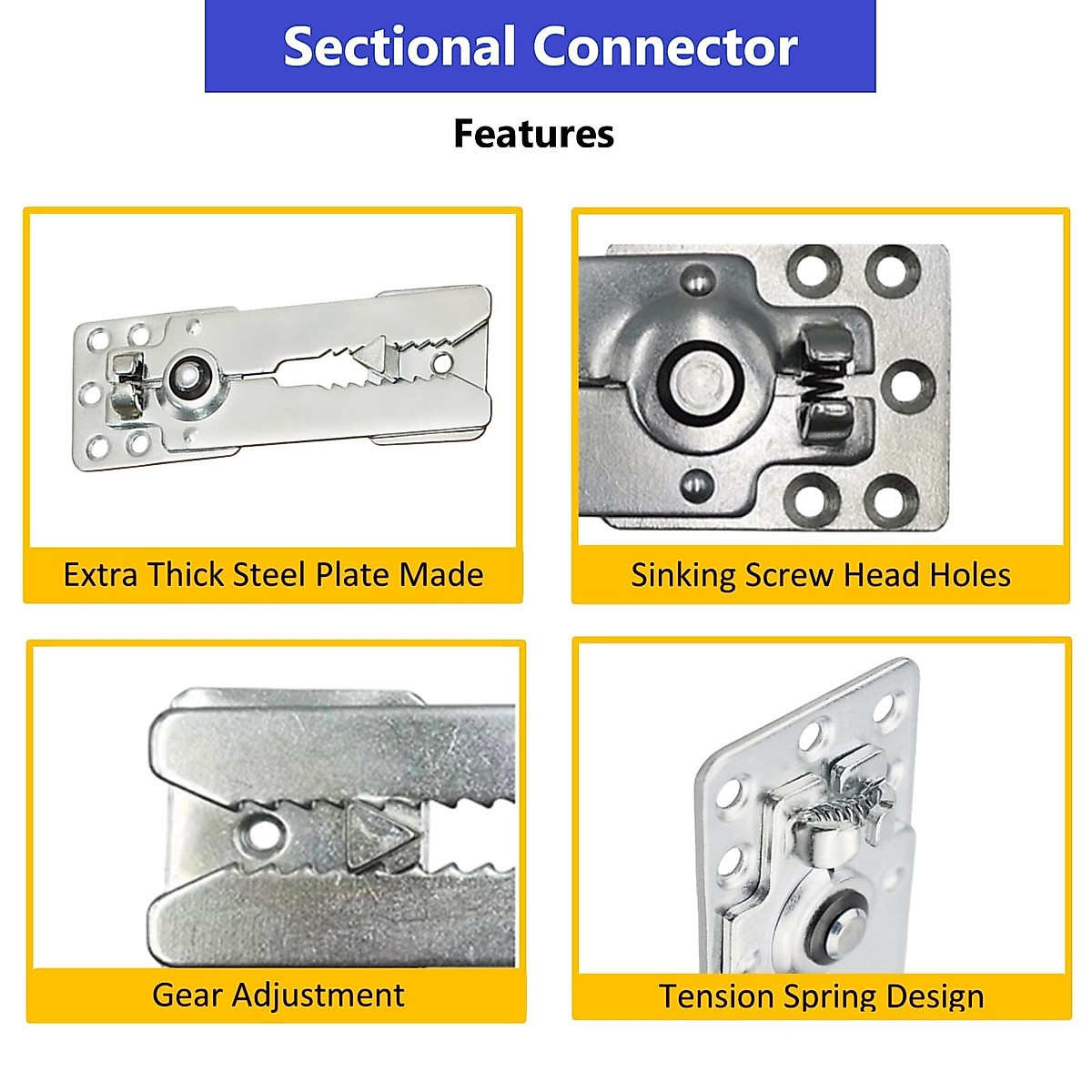 Sectional Connector

Features

Extra Thick Steel Plate Made

Sinking Screw Head Holes

Gear Adjustment

Tension Spring Design