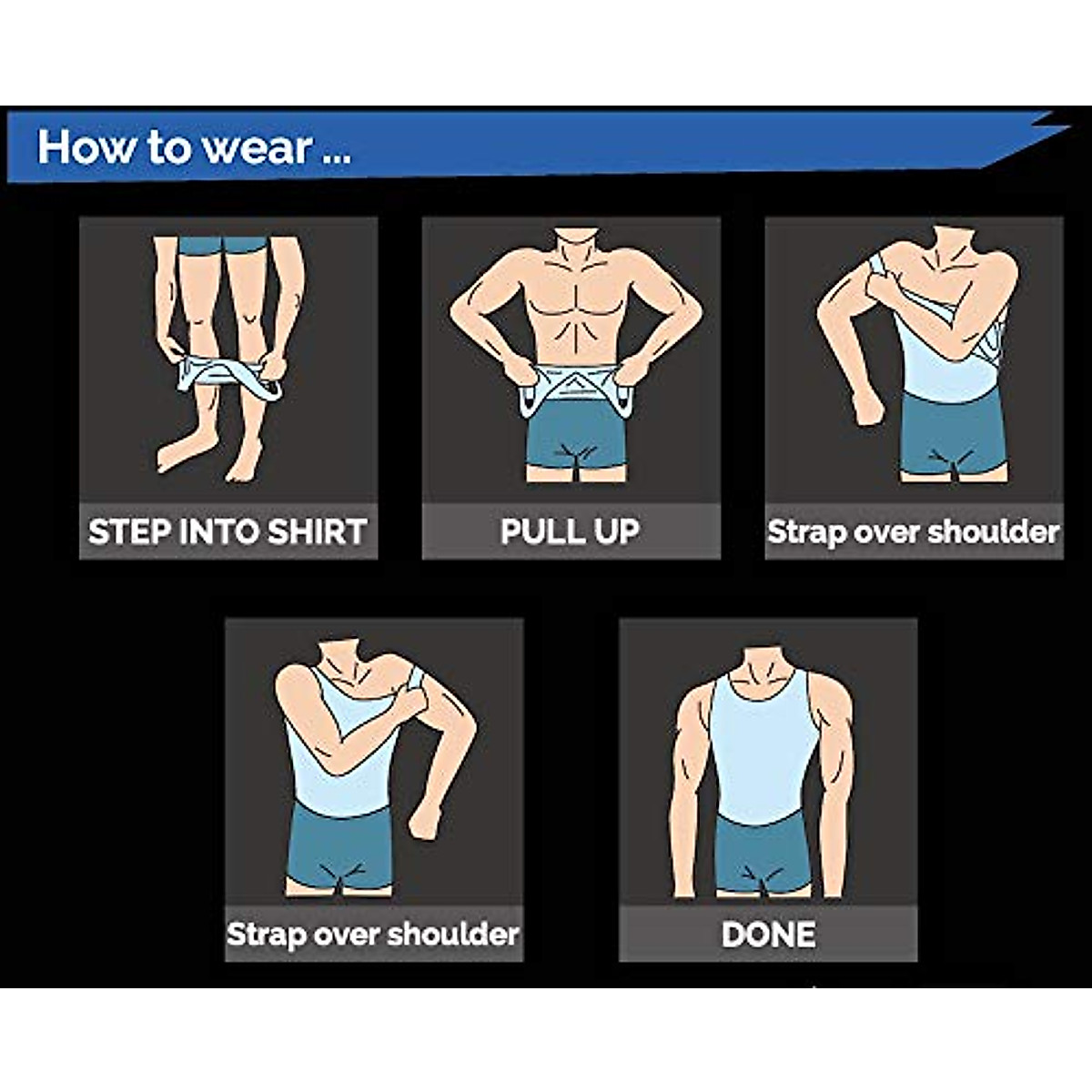 How to wear ...

STEP INTO SHIRT

PULL UP

Strap over shoulder

Strap over shoulder

DONE