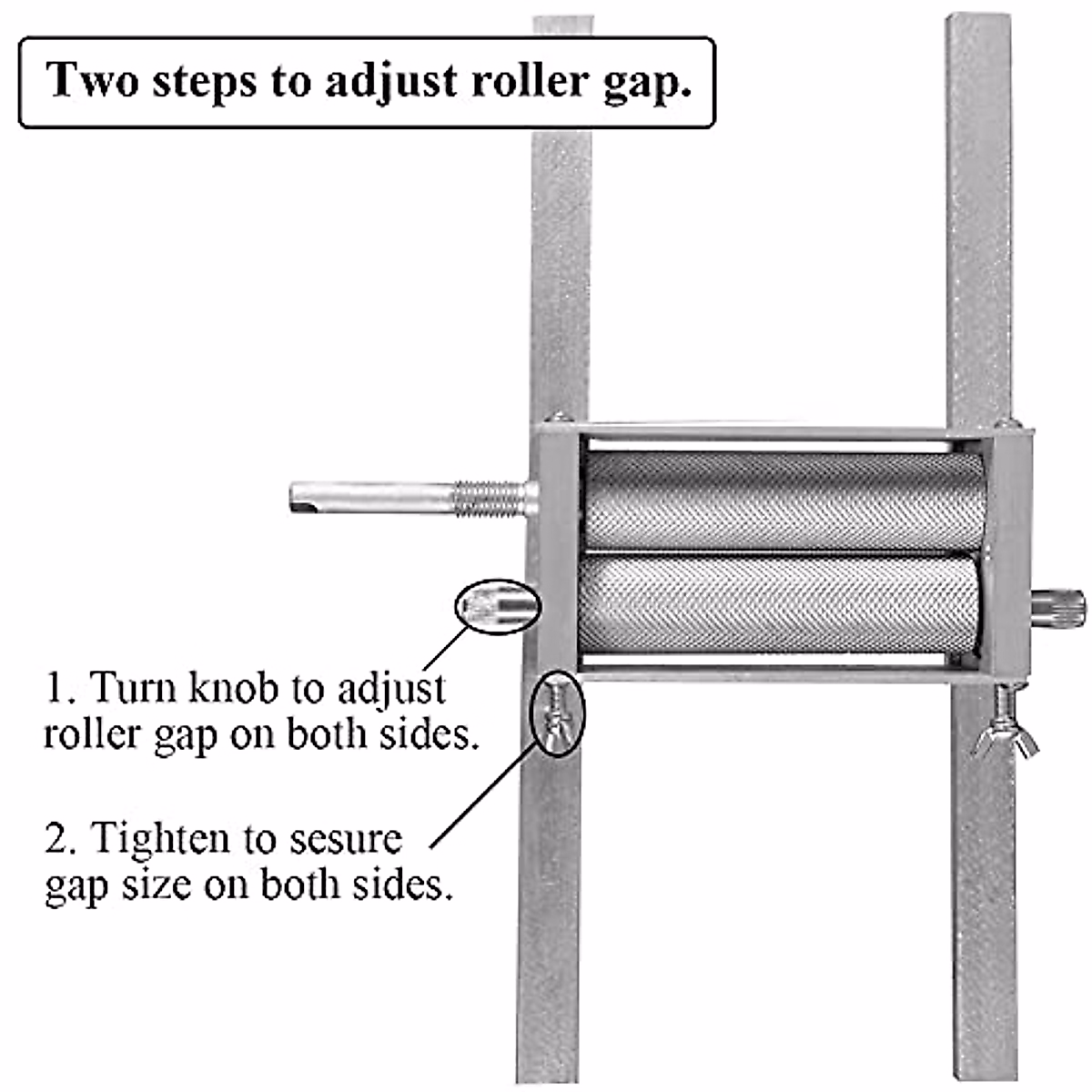 Two steps to adjust roller gap.

1. Turn knob to adjust roller gap on both sides.

2. Tighten to sesure gap size on both sides.