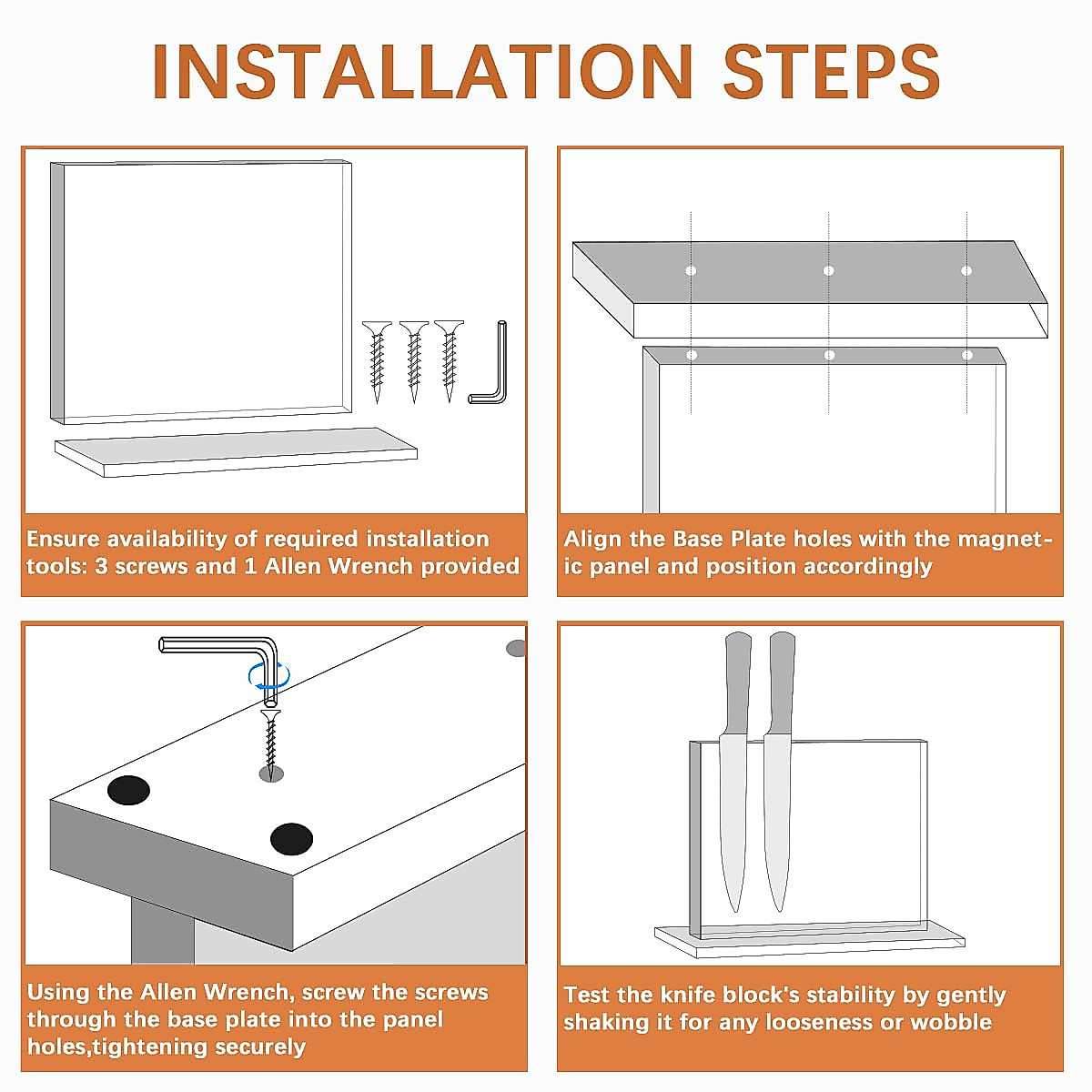 INSTALLATION STEPS

Ensure availability of required installation tools: 3 screws and 1 Allen Wrench provided

Align the Base Plate holes with the magnetic panel and position accordingly

Using the Allen Wrench, screw the screws through the base plate into the panel holes,tightening securely

Test the knife block's stability by gently shaking it for any looseness or wobble