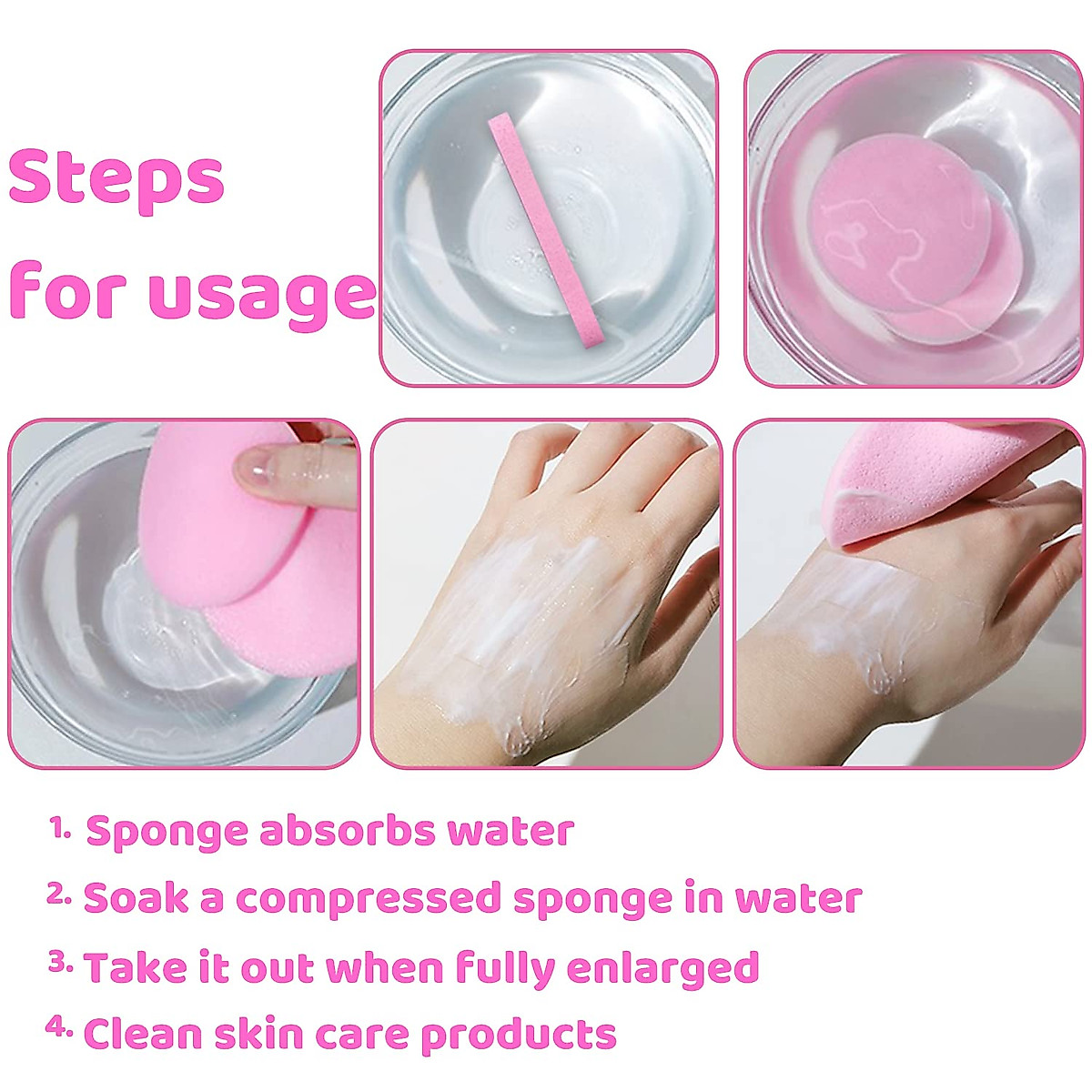 Steps for usage

1. Sponge absorbs water
2. Soak a compressed sponge in water
3. Take it out when fully enlarged
4. Clean skin care products