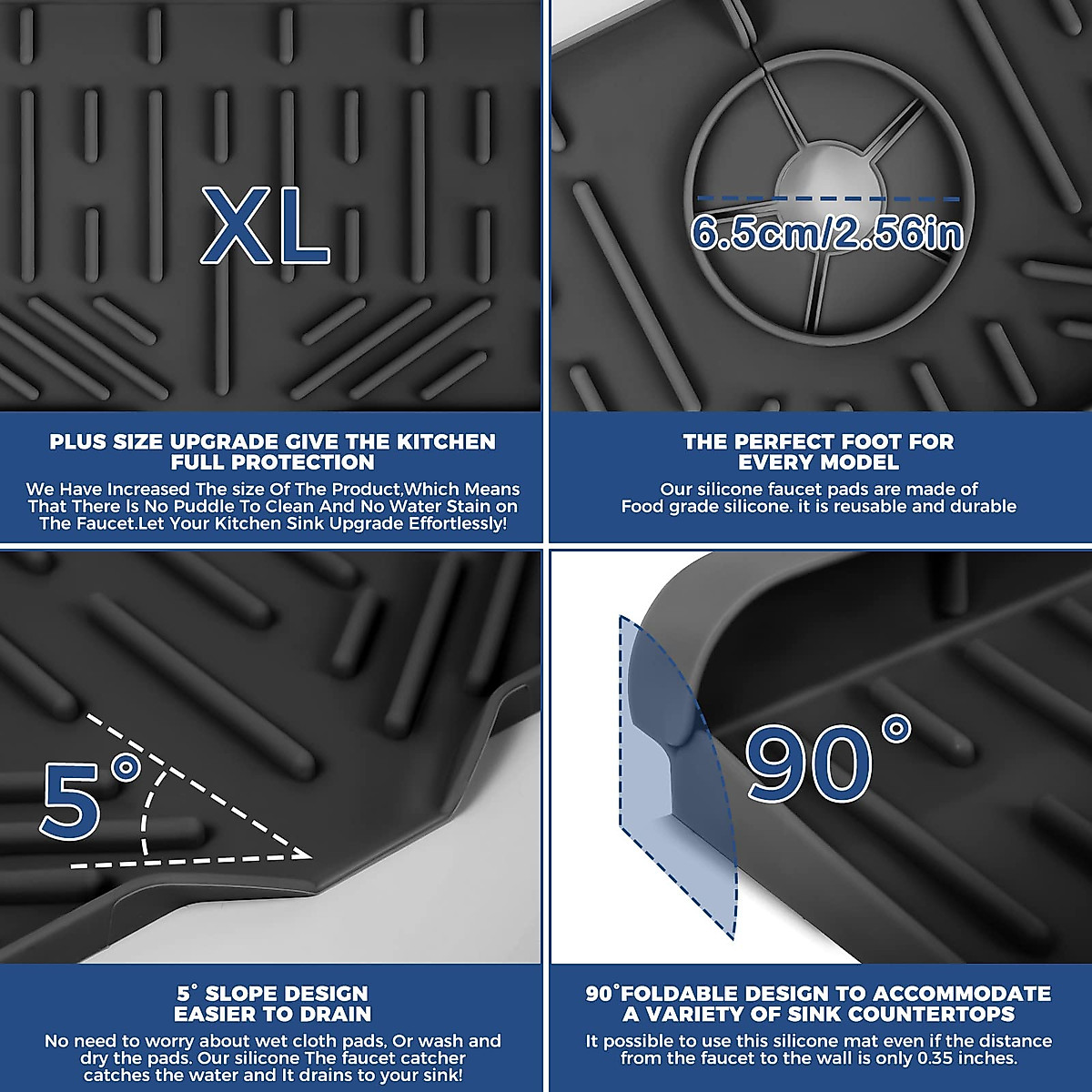 XL

PLUS SIZE UPGRADE GIVE THE KITCHEN FULL PROTECTION

We Have Increased The size Of The Product,Which Means That There Is No Puddle To Clean And No Water Stain on The Faucet.Let Your Kitchen Sink Upgrade Effortlessly!

6.5cm/2.56in

THE PERFECT FOOT FOR EVERY MODEL

Our silicone faucet pads are made of Food grade silicone. it is reusable and durable

5°

5° SLOPE DESIGN EASIER TO DRAIN

No need to worry about wet cloth pads, Or wash and dry the pads. Our silicone The faucet catcher catches the water and It drains to your sink!

90°

90°FOLDABLE DESIGN TO ACCOMMODATE A VARIETY OF SINK COUNTERTOPS

It possible to use this silicone mat even if the distance from the faucet to the wall is only 0.35 inches.