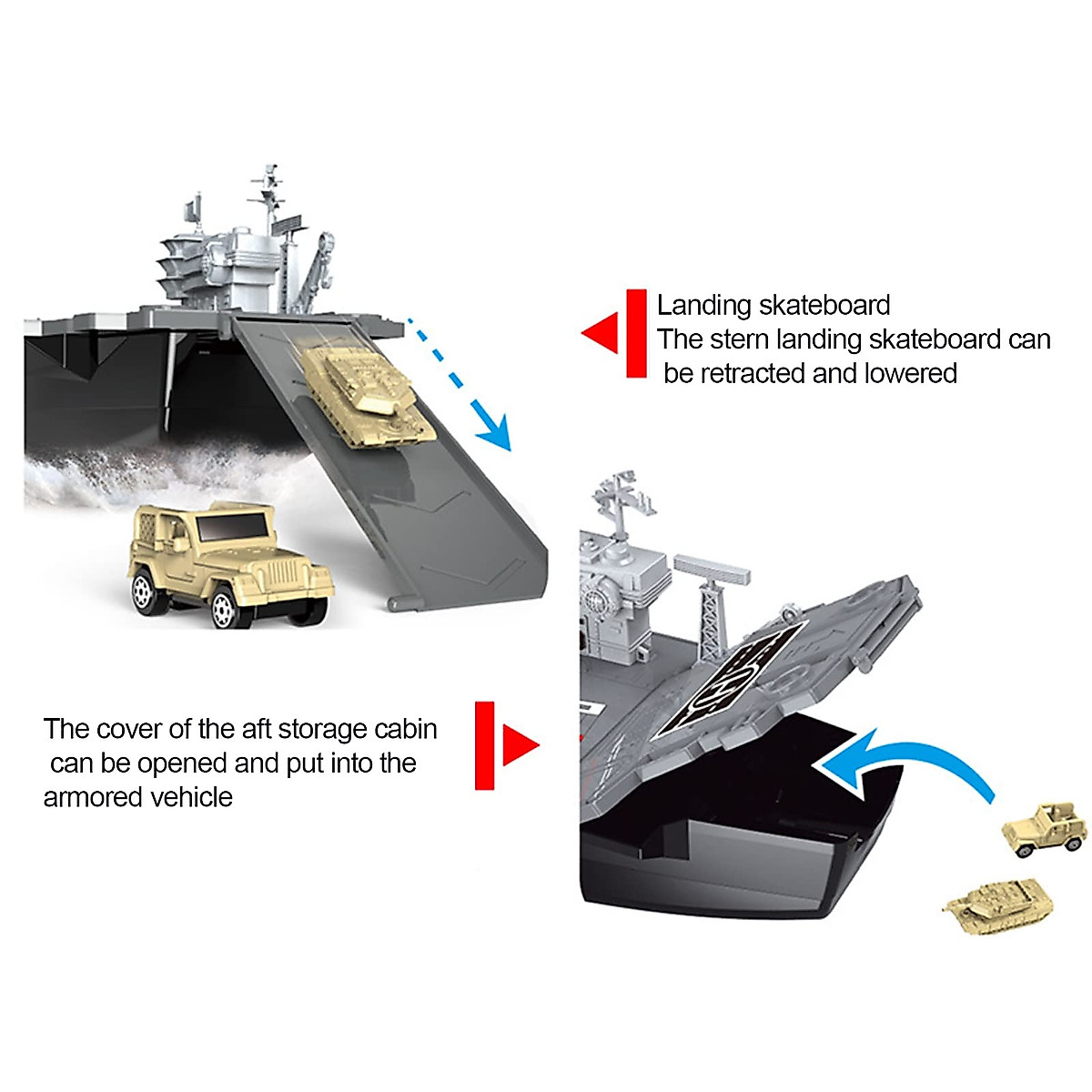 Landing skateboard
The stern landing skateboard can be retracted and lowered

The cover of the aft storage cabin can be opened and put into the armored vehicle