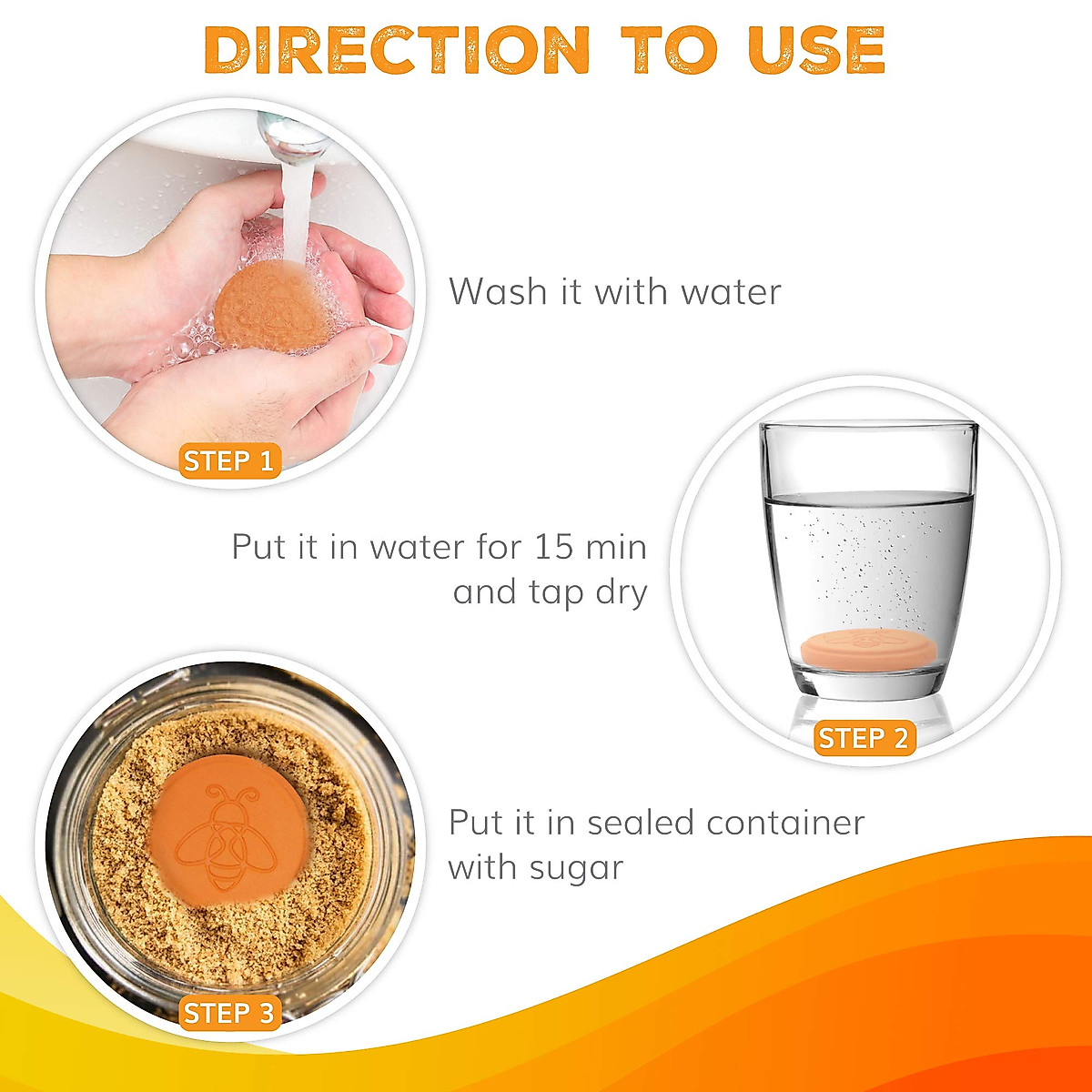 DIRECTION TO USE

STEP 1

Wash it with water

Put it in water for 15 min and tap dry

STEP 2

STEP 3

Put it in sealed container with sugar