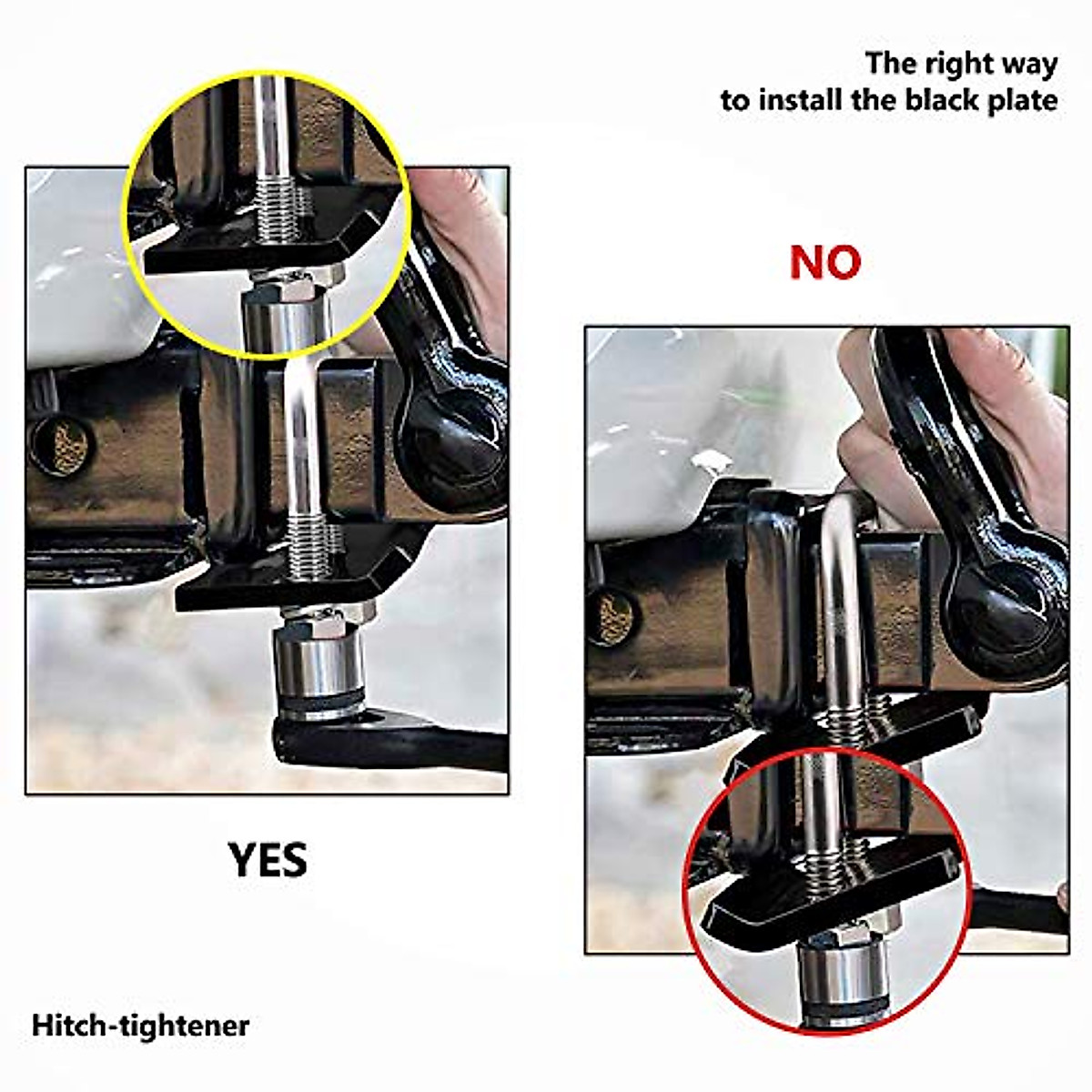 The right way
to install the black plate

NO

YES

Hitch-tightener