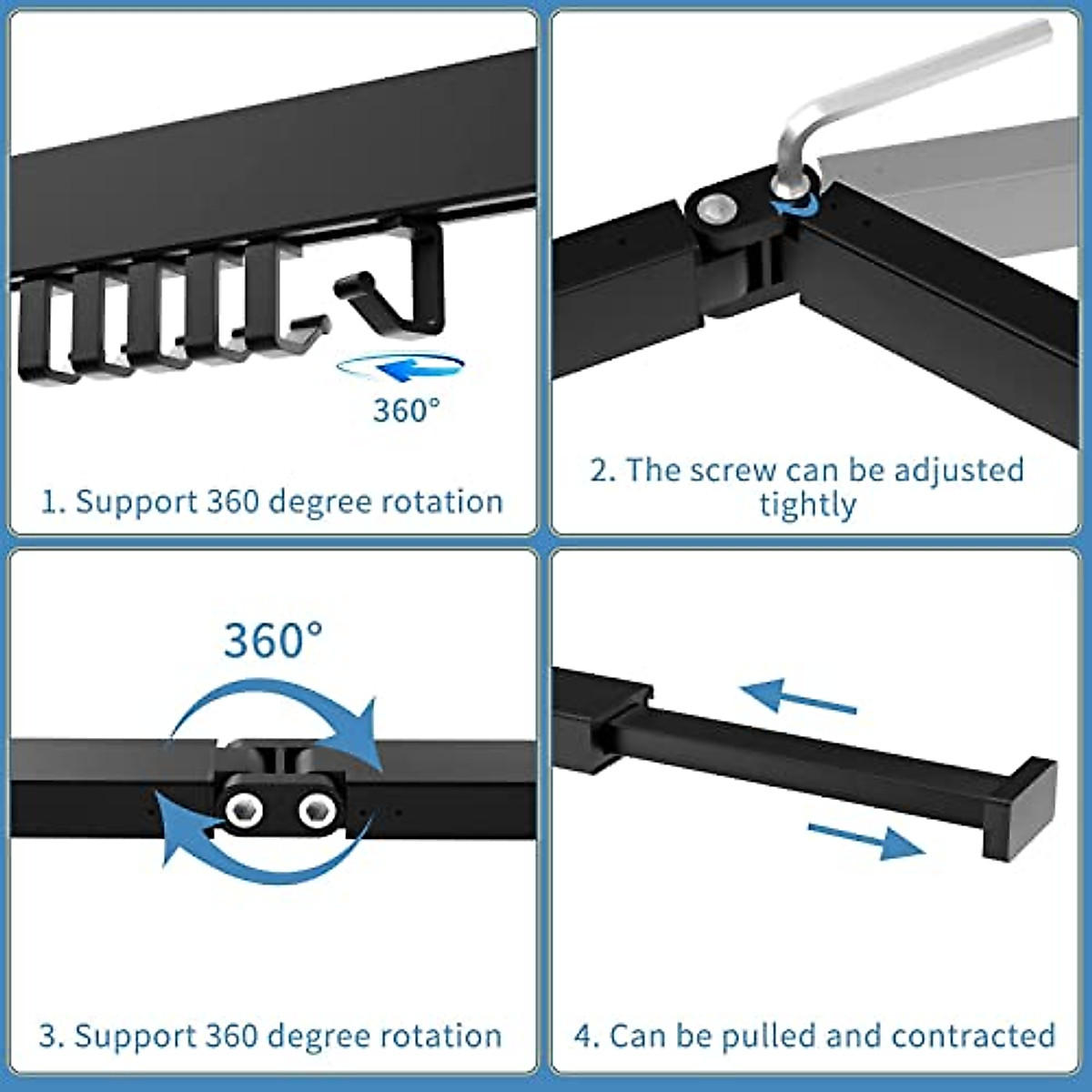 360°

1. Support 360 degree rotation

2. The screw can be adjusted tightly

360°

3. Support 360 degree rotation

4. Can be pulled and contracted