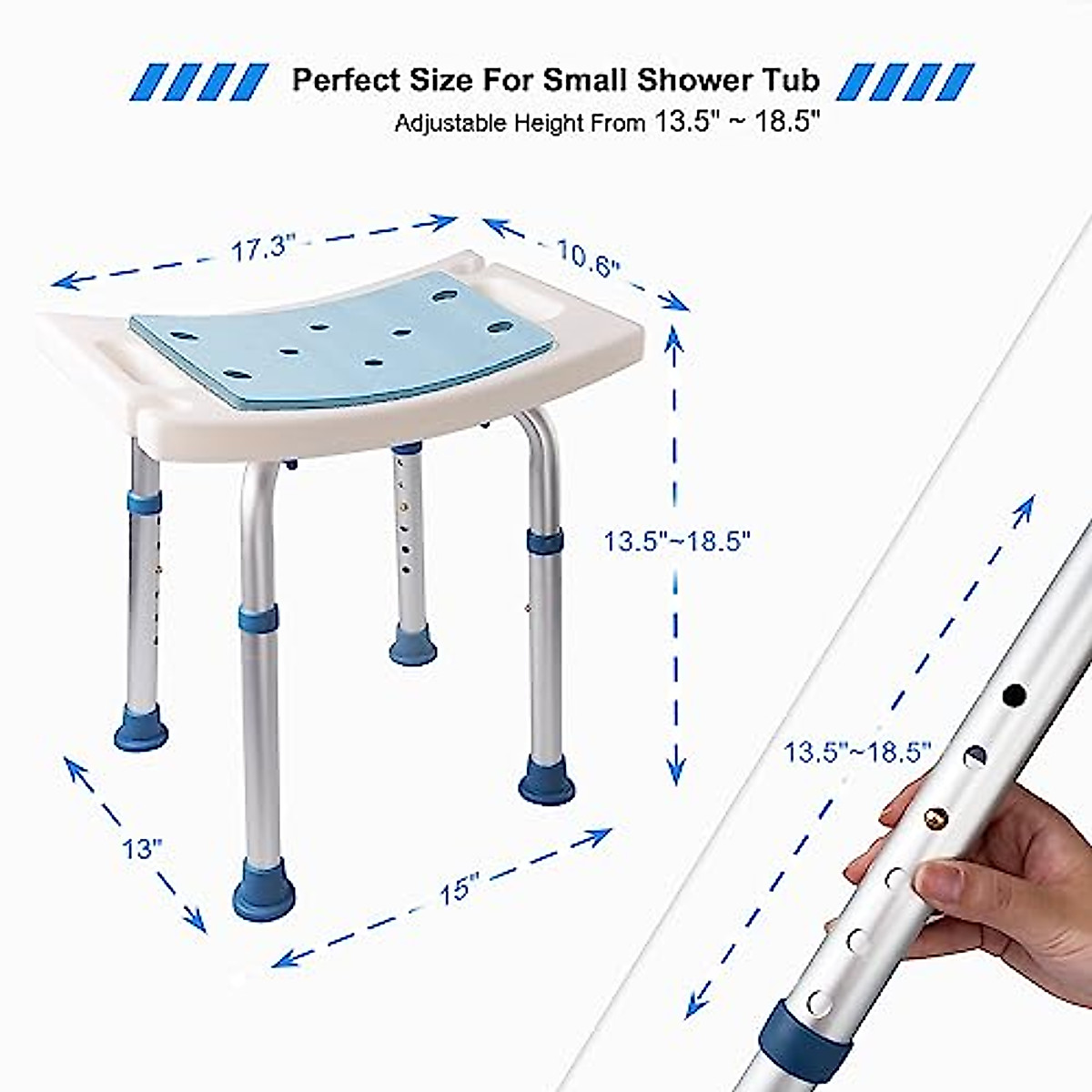 Perfect Size For Small Shower Tub
Adjustable Height From 13.5" ~ 18.5"

17.3"
10.6"
13.5"~18.5"
13"
15"
13.5"~18.5"