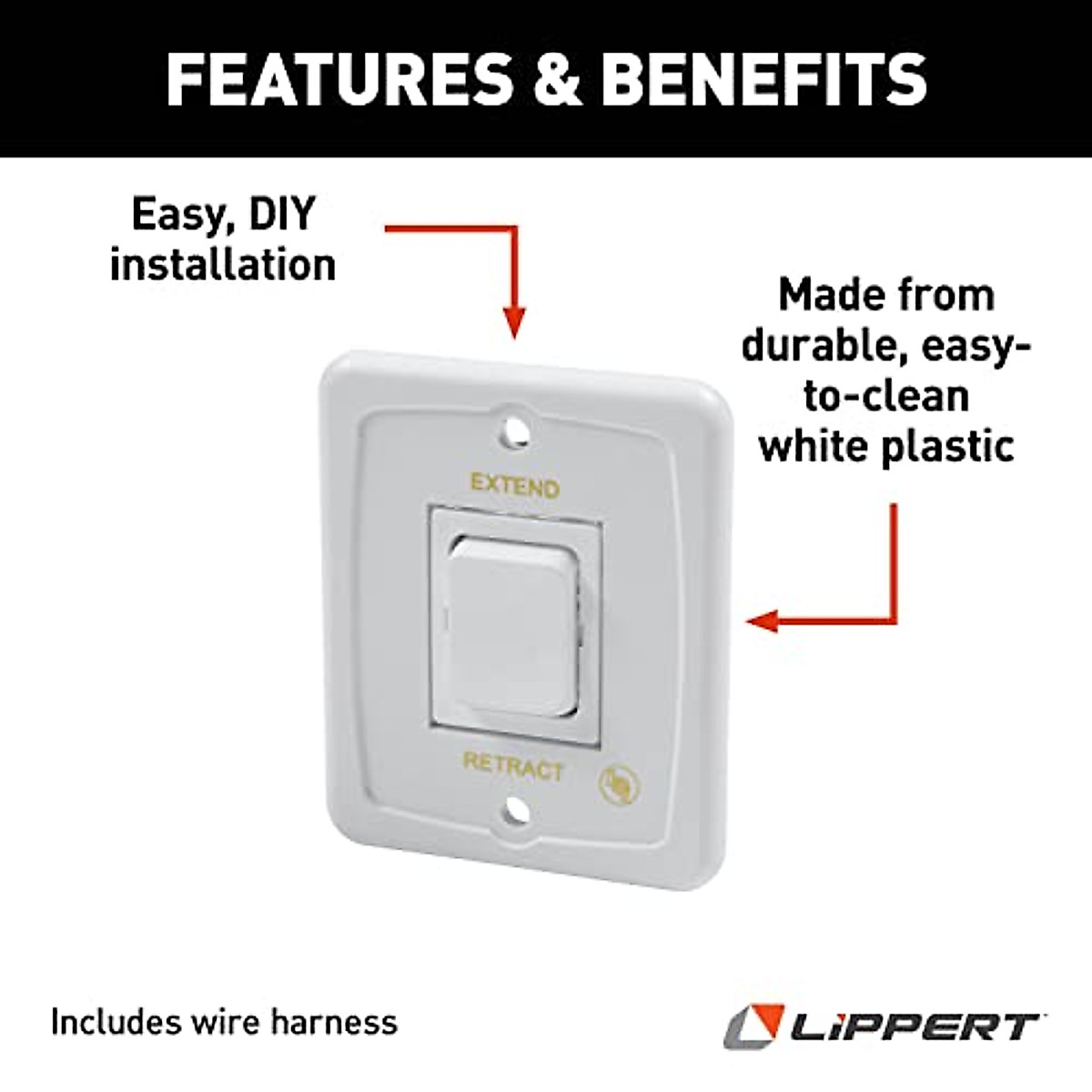 FEATURES & BENEFITS

Easy, DIY installation

Made from durable, easy-to-clean white plastic

EXTEND

RETRACT

Includes wire harness

LiPPERT