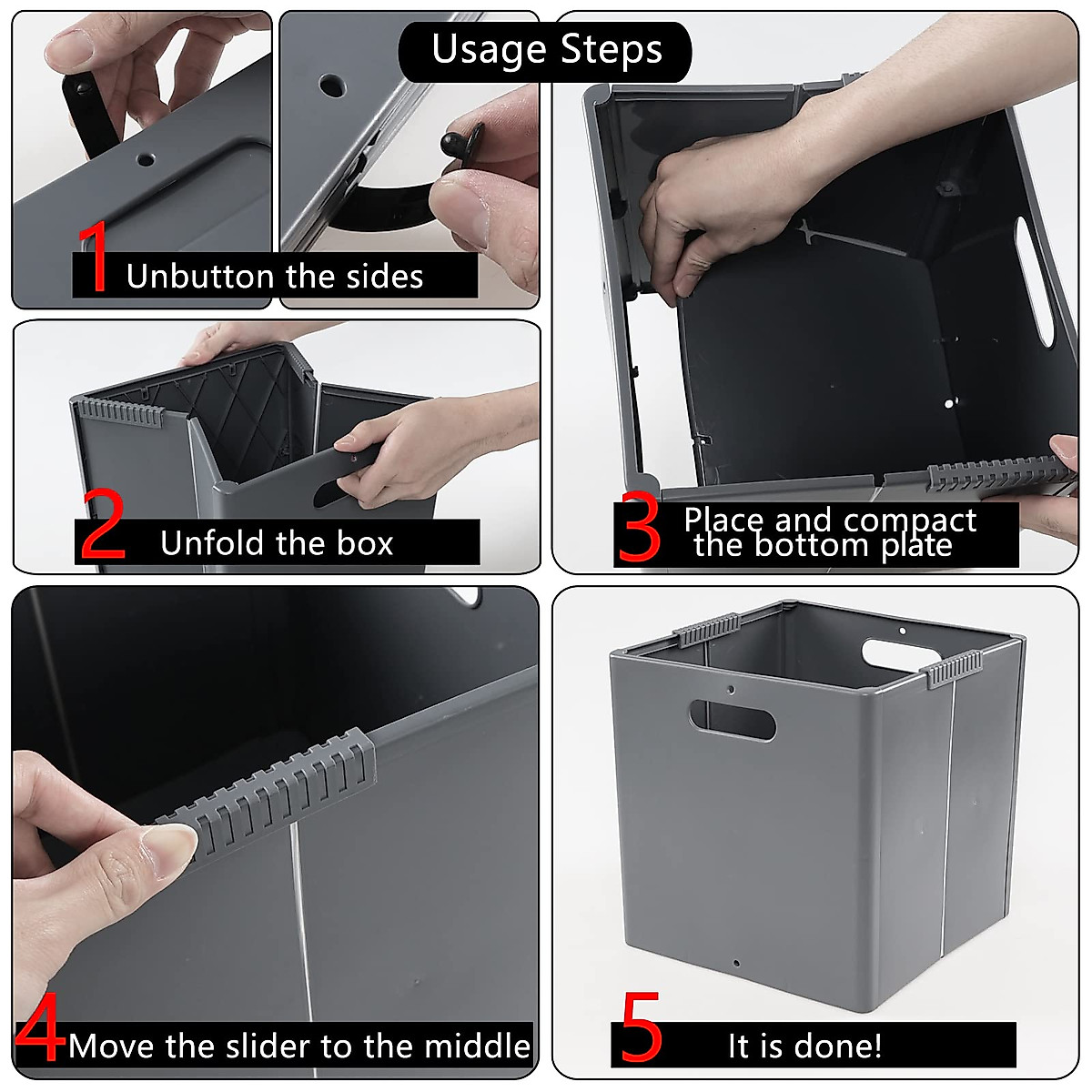 Usage Steps

1 Unbutton the sides

2 Unfold the box

3 Place and compact the bottom plate

4 Move the slider to the middle

5 It is done!