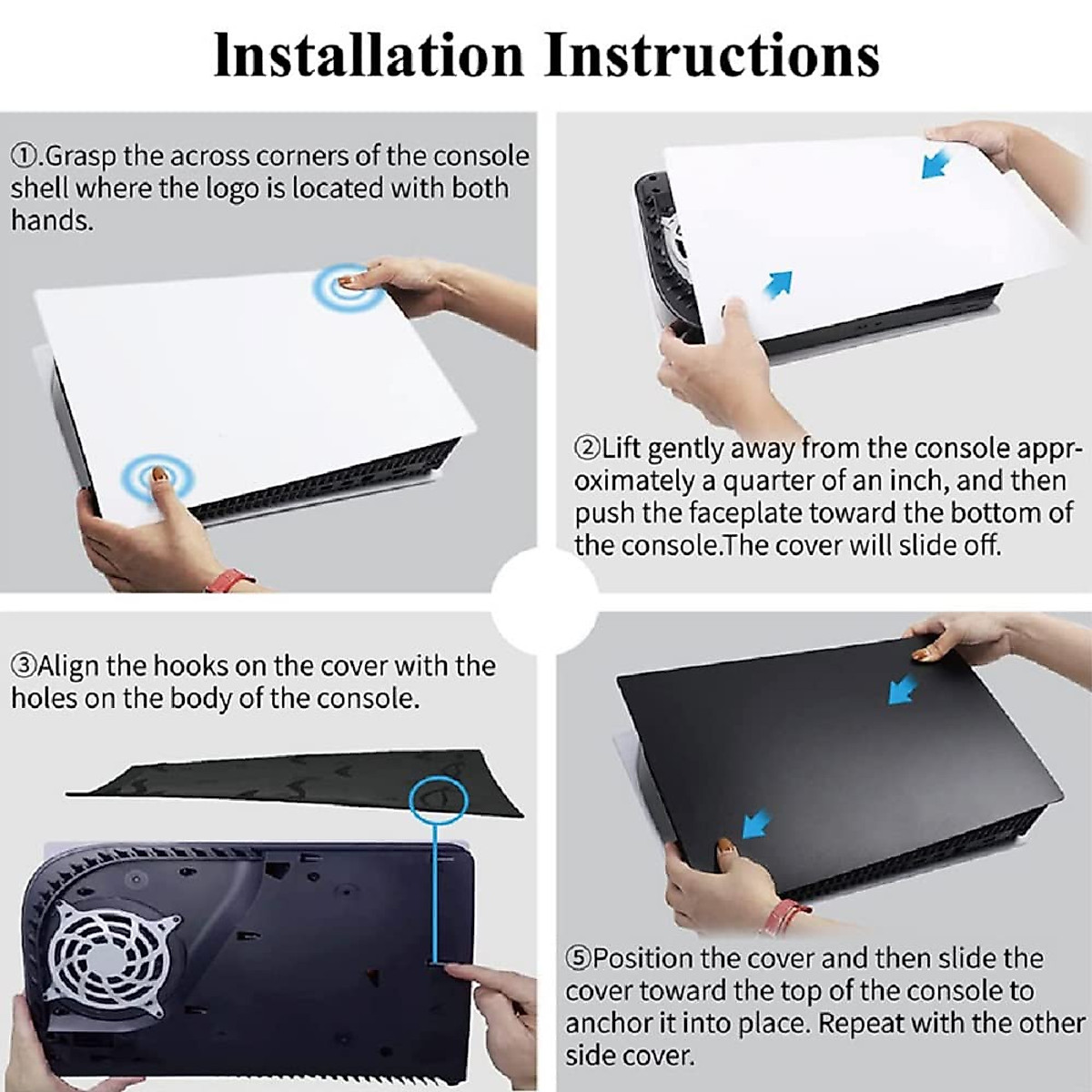 Installation Instructions

①.Grasp the across corners of the console shell where the logo is located with both hands.

②Lift gently away from the console approximately a quarter of an inch, and then push the faceplate toward the bottom of the console.The cover will slide off.

③Align the hooks on the cover with the holes on the body of the console.

⑤Position the cover and then slide the cover toward the top of the console to anchor it into place. Repeat with the other side cover.