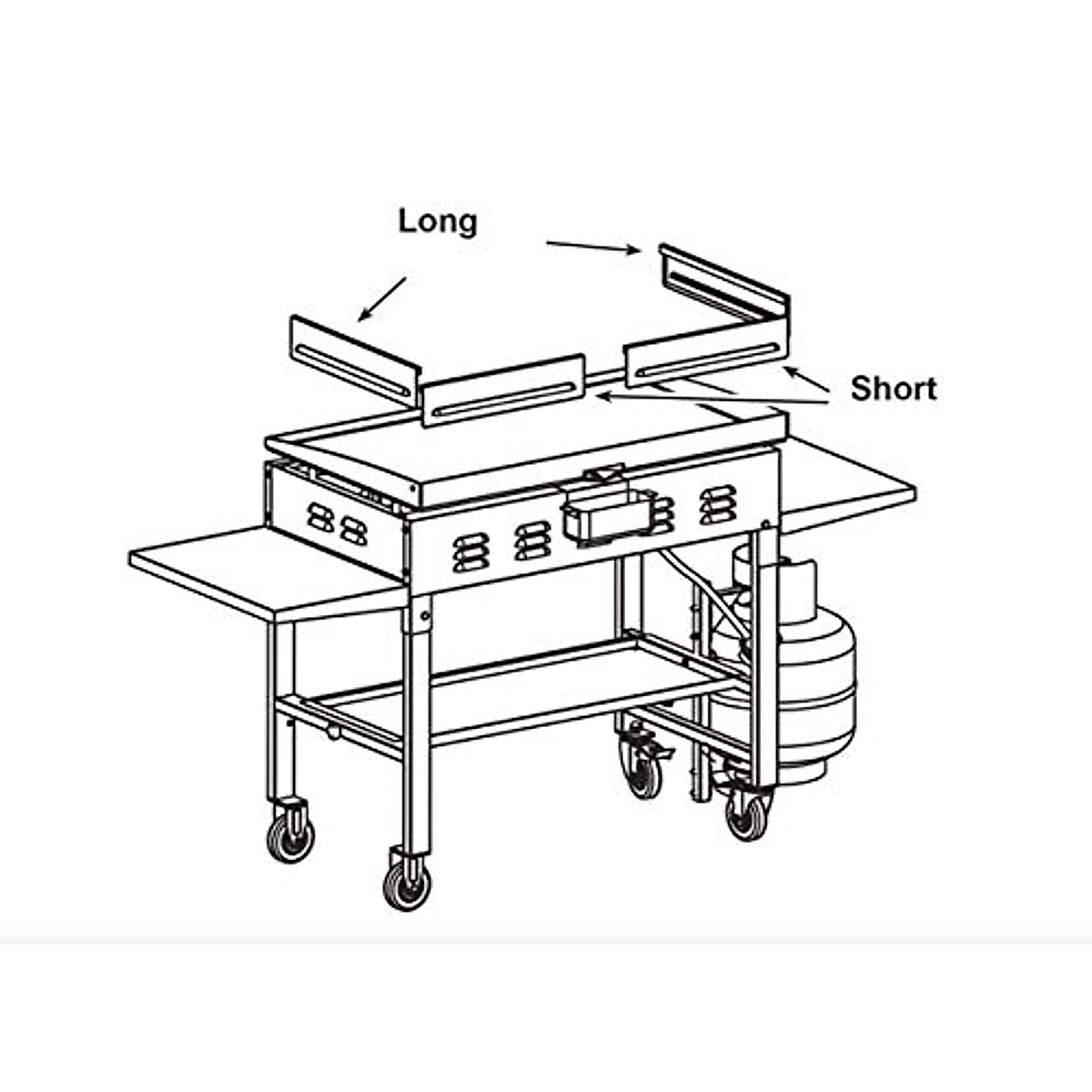 Long

Short