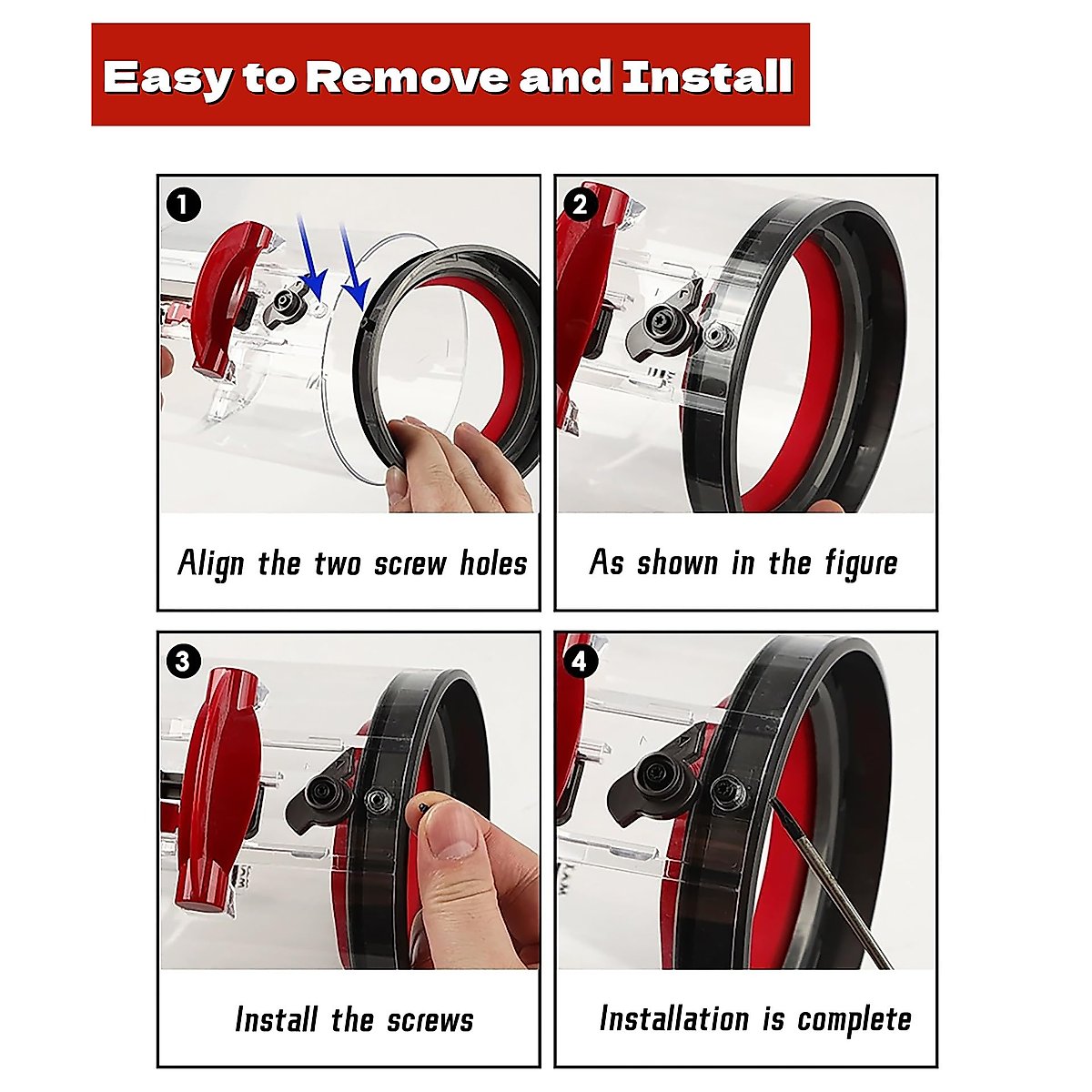 Easy to Remove and Install

1

Align the two screw holes

2

As shown in the figure

3

Install the screws

4

Installation is complete