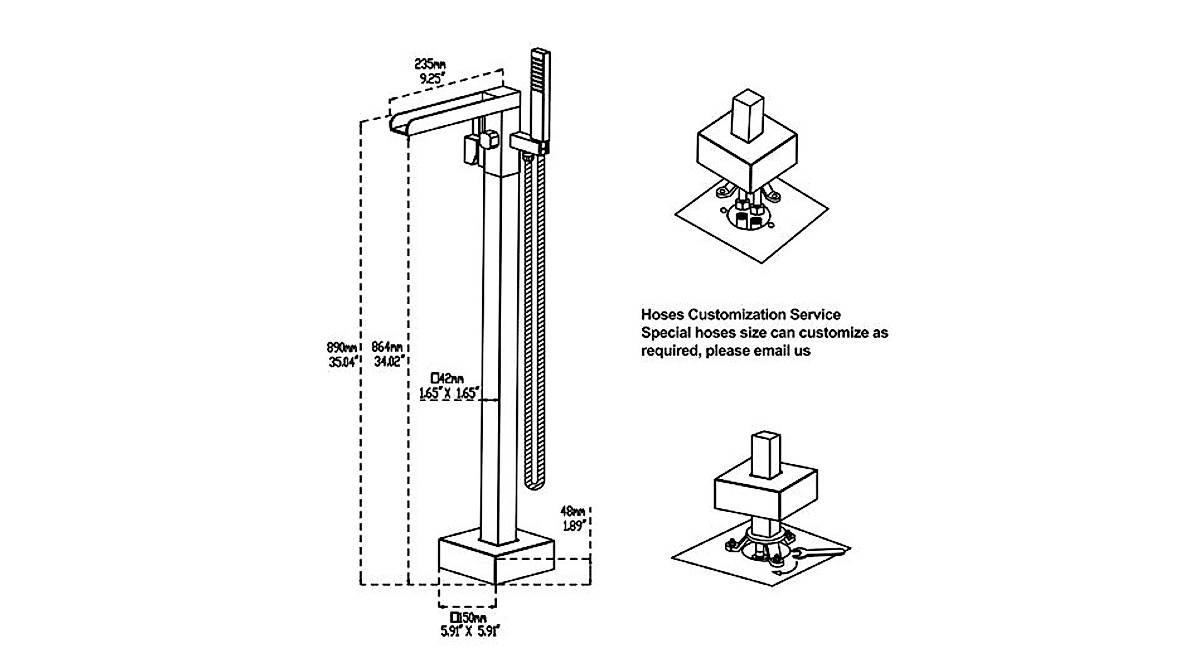 235mm
9.25"

890mm
35.04"

864mm
34.02"

□42mm
1.65" X 1.65"

48mm
1.89"

□150mm
5.91" X 5.91"

Hoses Customization Service
Special hoses size can customize as required, please email us