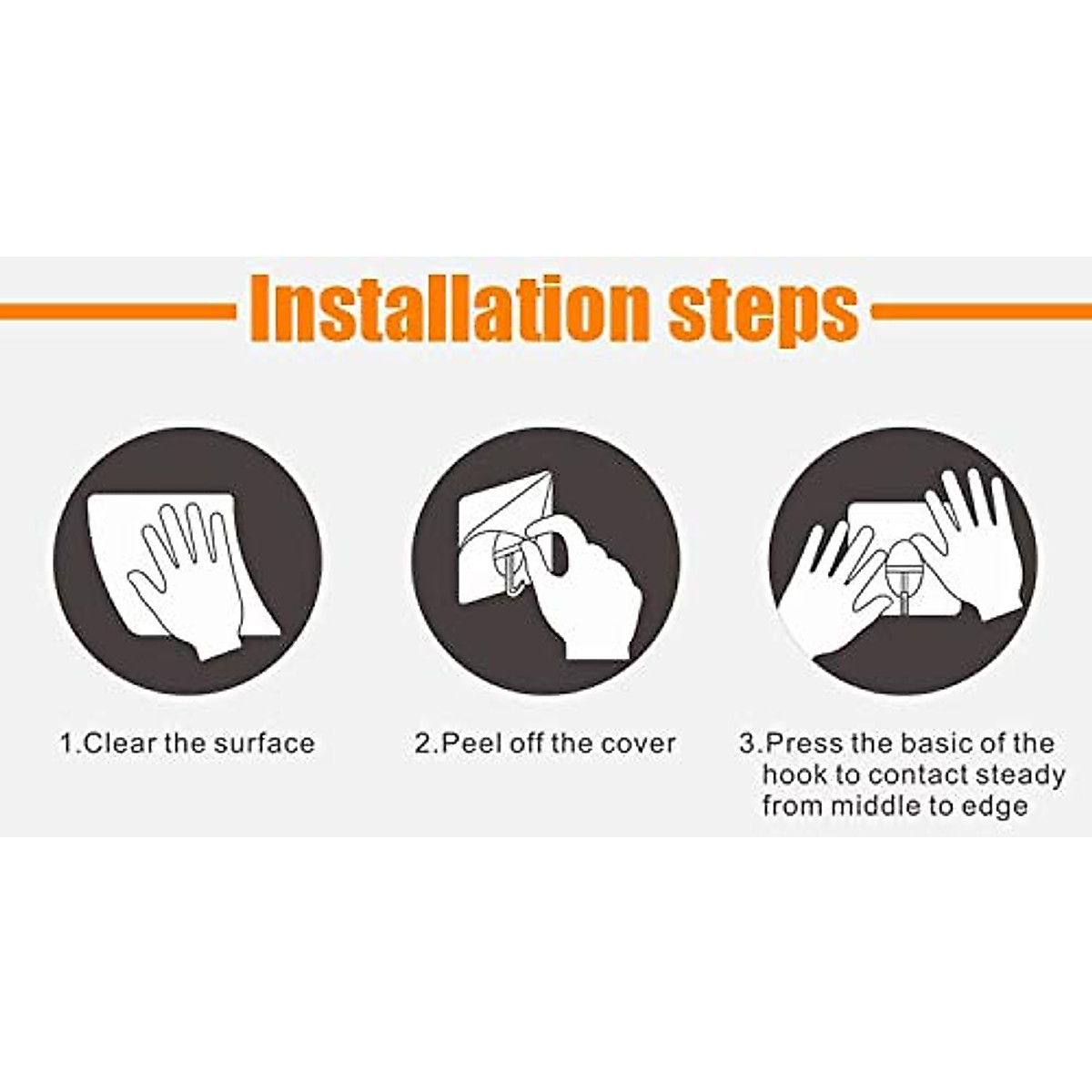 Installation steps

1.Clear the surface

2.Peel off the cover

3.Press the basic of the hook to contact steady from middle to edge