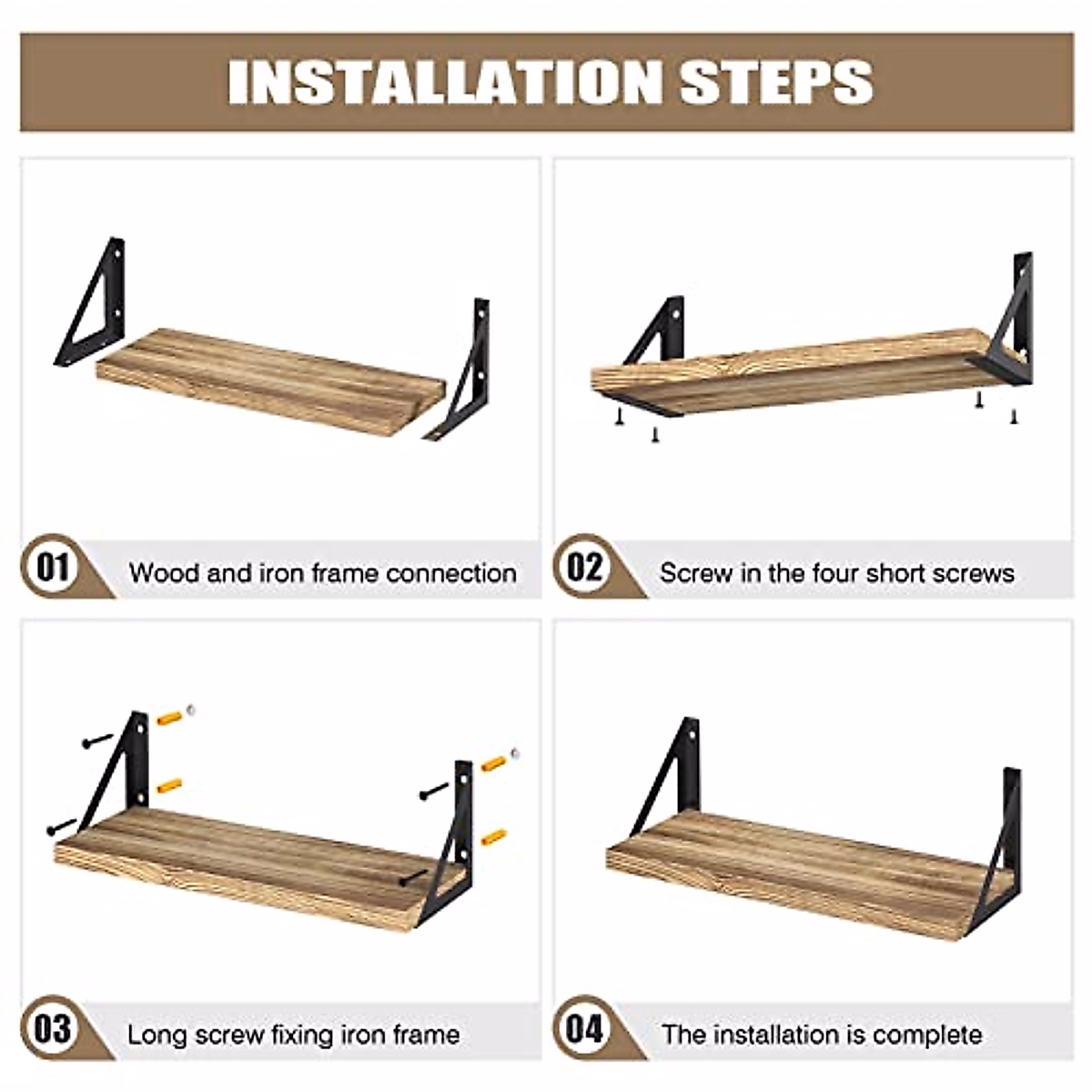 INSTALLATION STEPS

01 Wood and iron frame connection

02 Screw in the four short screws

03 Long screw fixing iron frame

04 The installation is complete