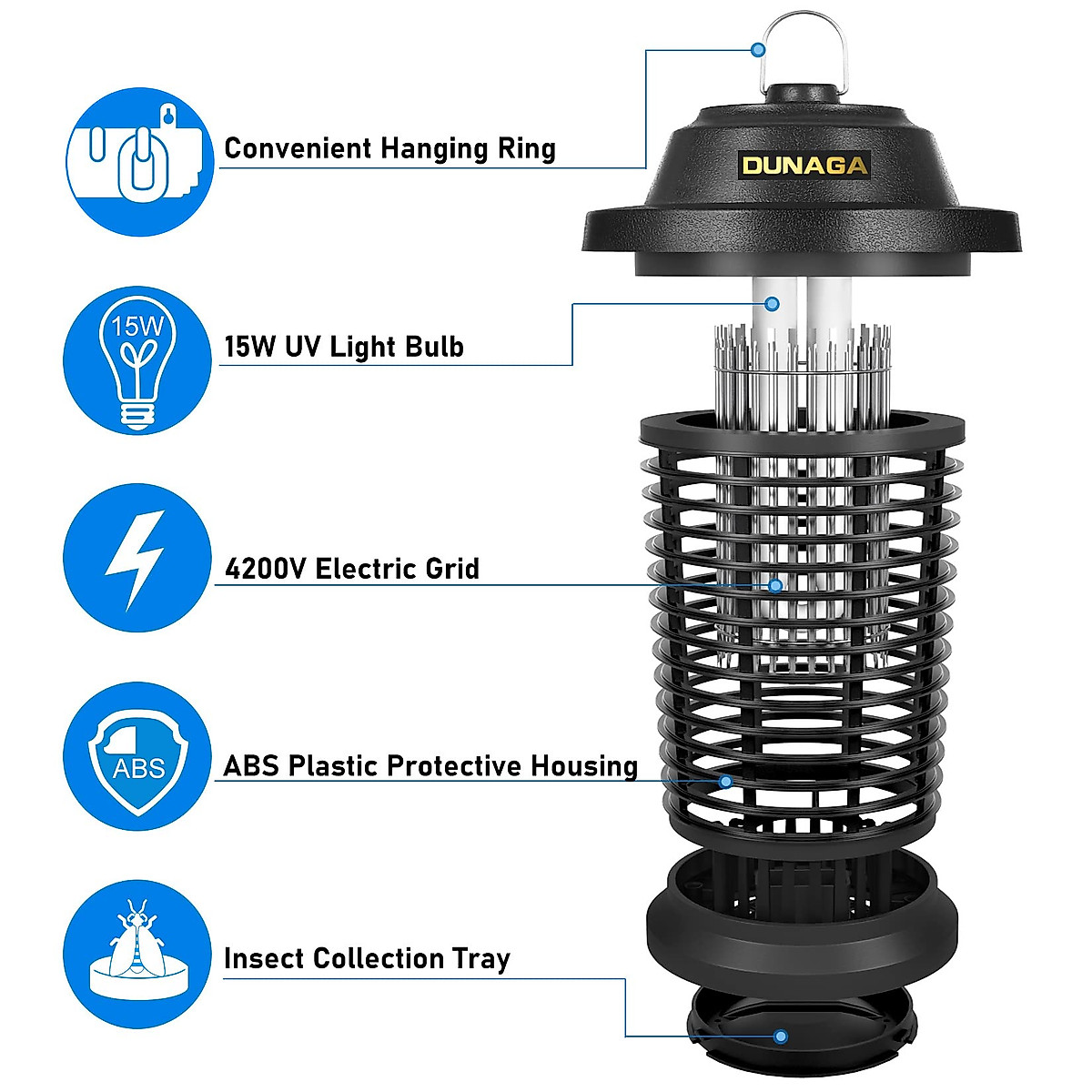 Convenient Hanging Ring

DUNAGA

15W

15W UV Light Bulb

4200V Electric Grid

ABS

ABS Plastic Protective Housing

Insect Collection Tray