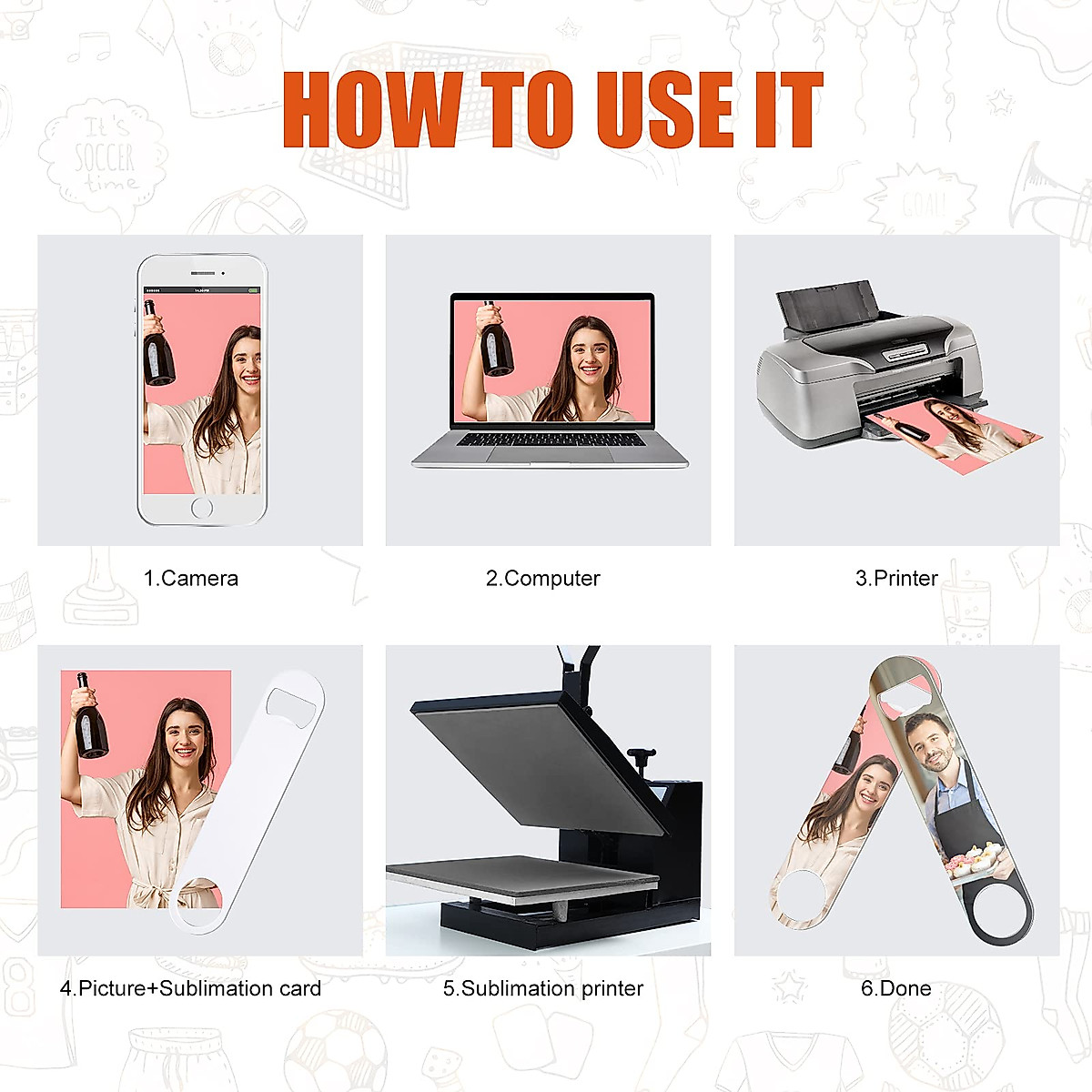 HOW TO USE IT

It's SOCCER time

GOAL!

1.Camera

2.Computer

3.Printer

4.Picture+Sublimation card

5.Sublimation printer

6.Done