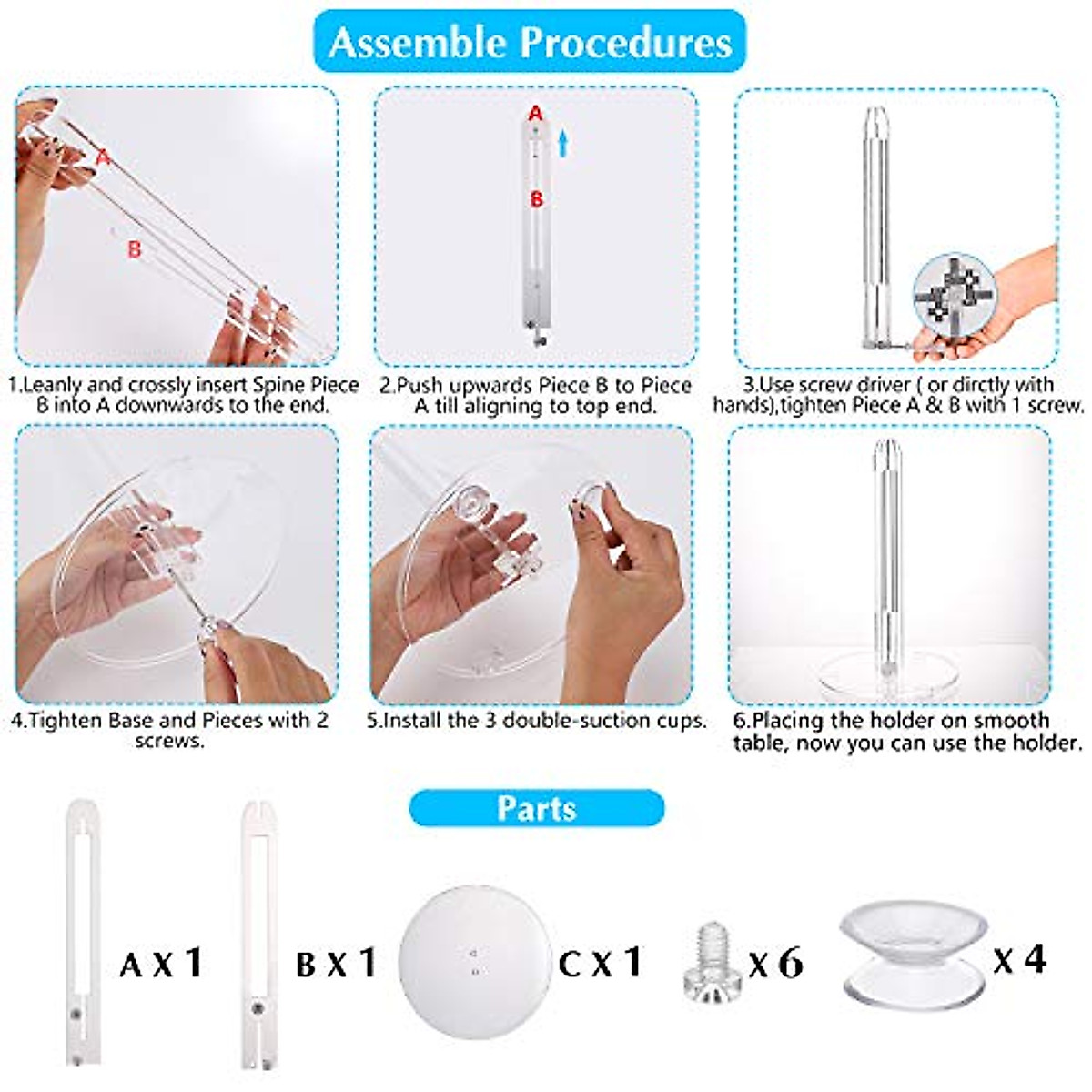 Assemble Procedures

A

B

1.Leanly and crossly insert Spine Piece B into A downwards to the end.

A

B

2.Push upwards Piece B to Piece A till aligning to top end.

3.Use screw driver ( or dirctly with hands),tighten Piece A & B with 1 screw.

4.Tighten Base and Pieces with 2 screws.

5.Install the 3 double-suction cups.

6.Placing the holder on smooth table, now you can use the holder.

Parts

A X 1

B X 1

C X 1

X 6

X 4