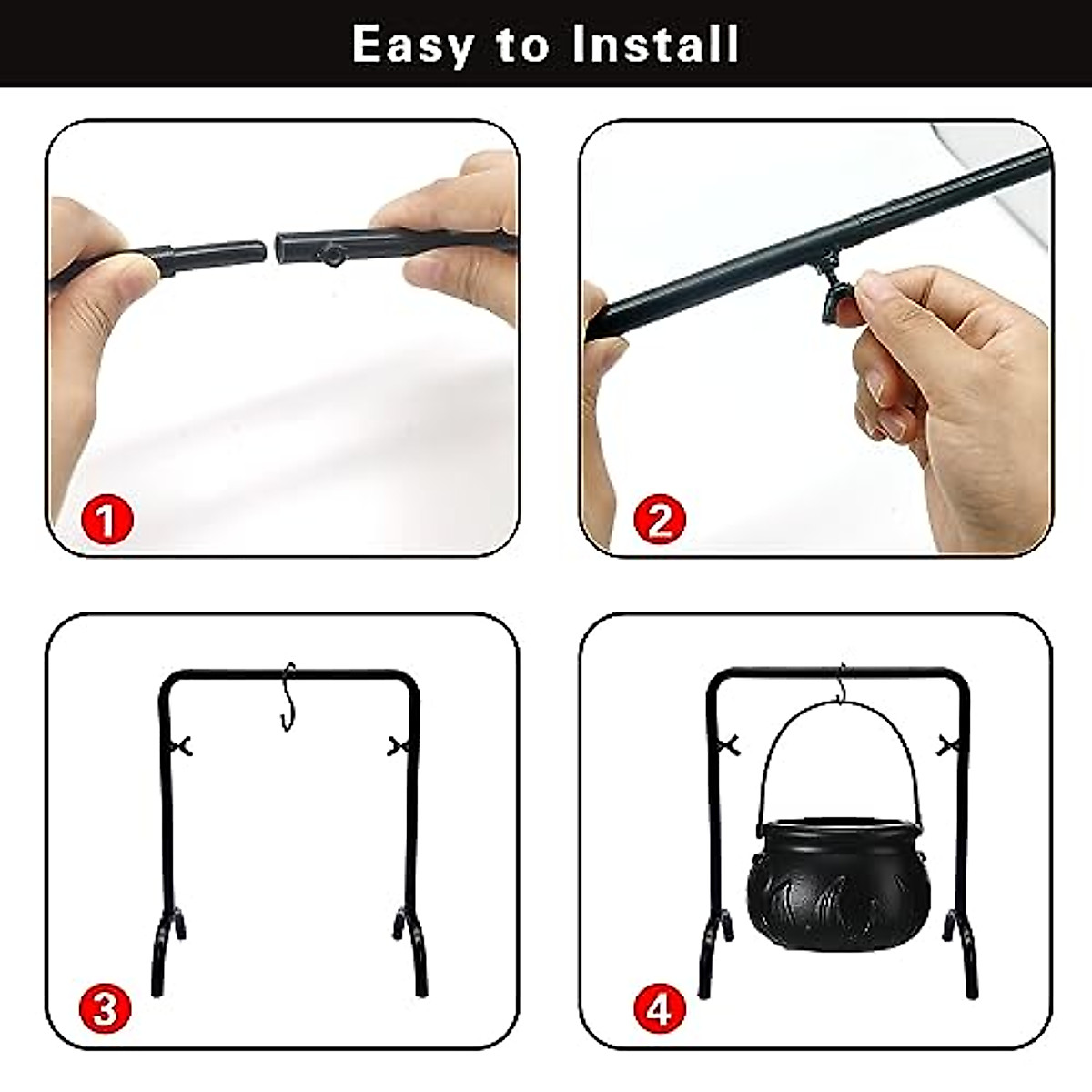 Easy to Install

1

2

3

4