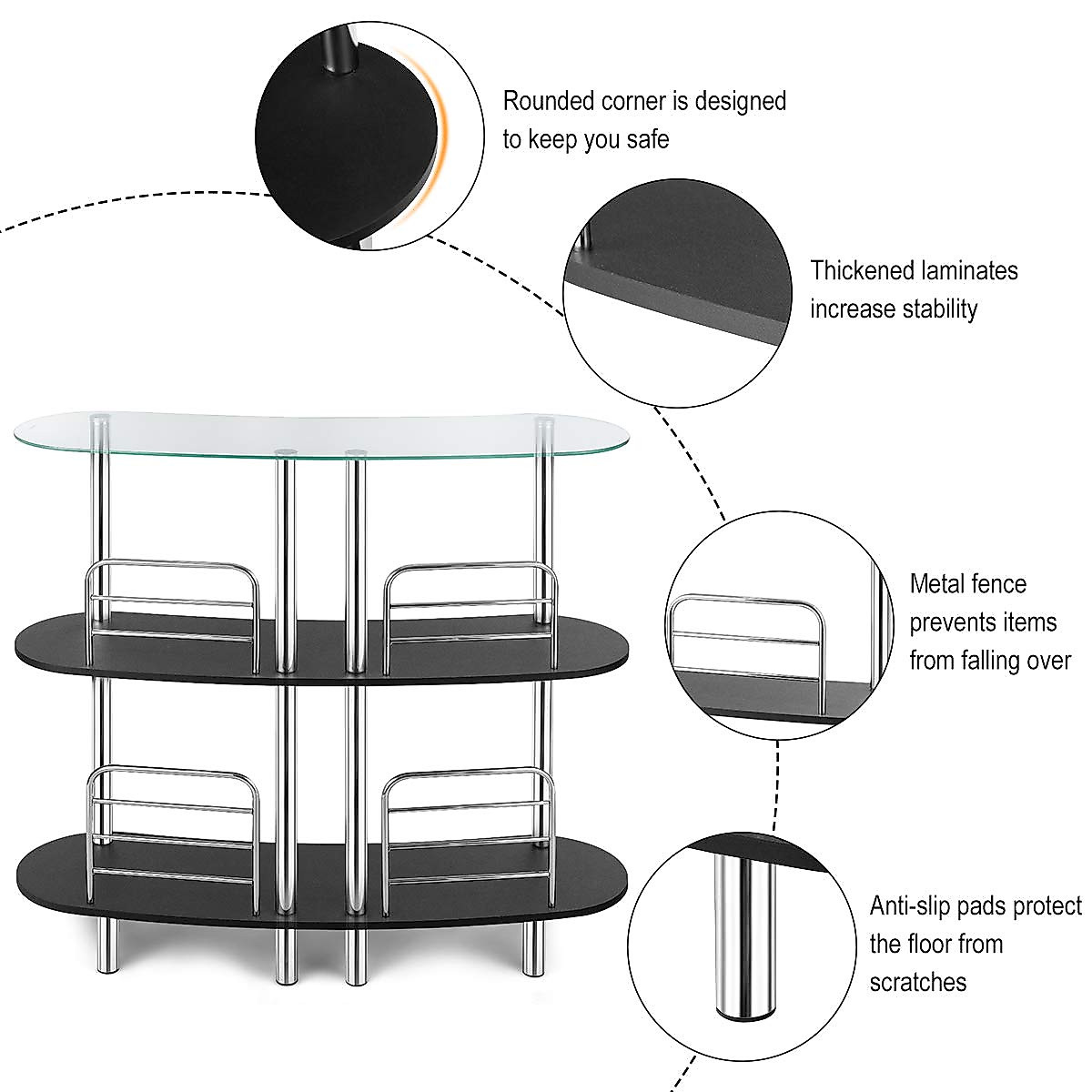 Rounded corner is designed to keep you safe

Thickened laminates increase stability

Metal fence prevents items from falling over

Anti-slip pads protect the floor from scratches