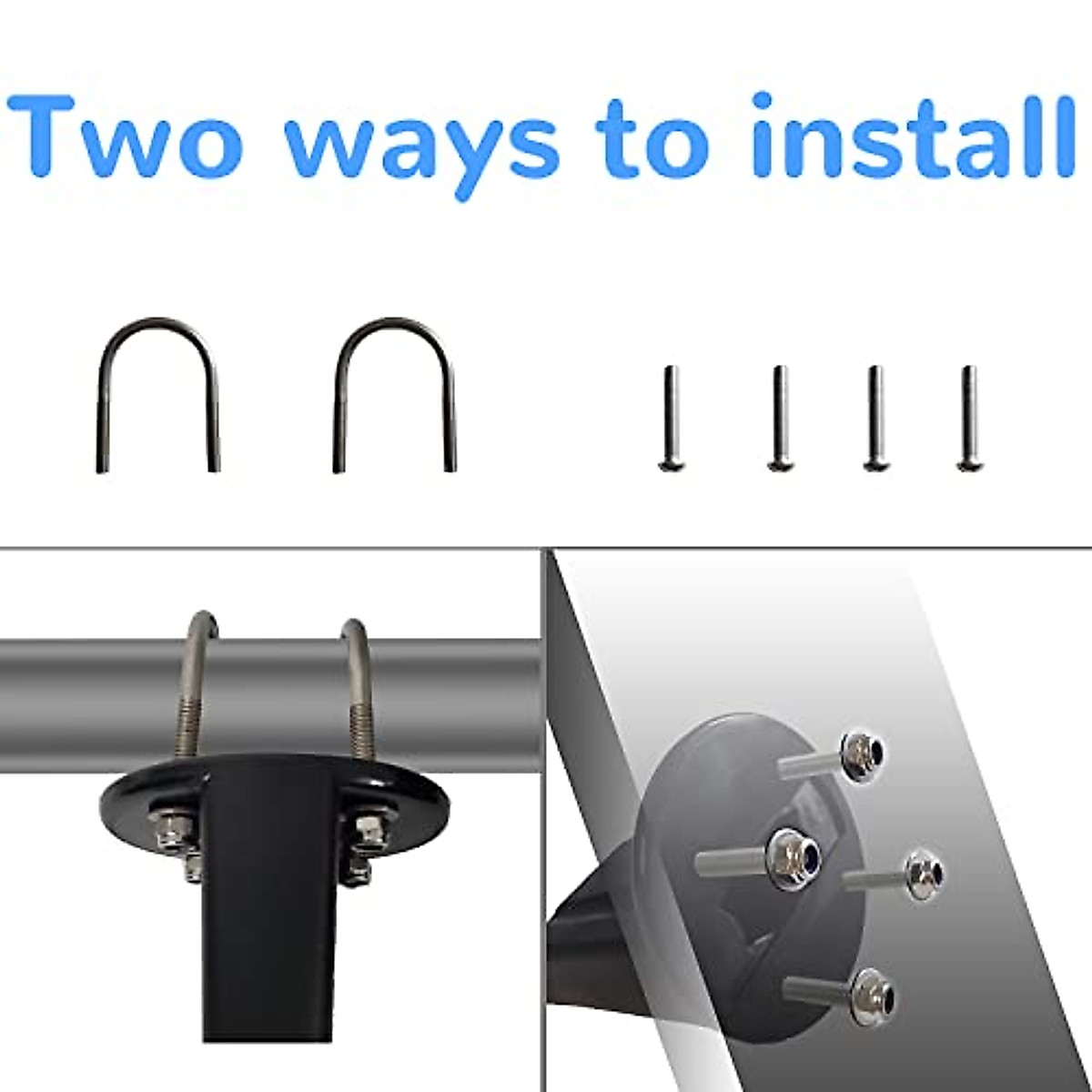 Two ways to install