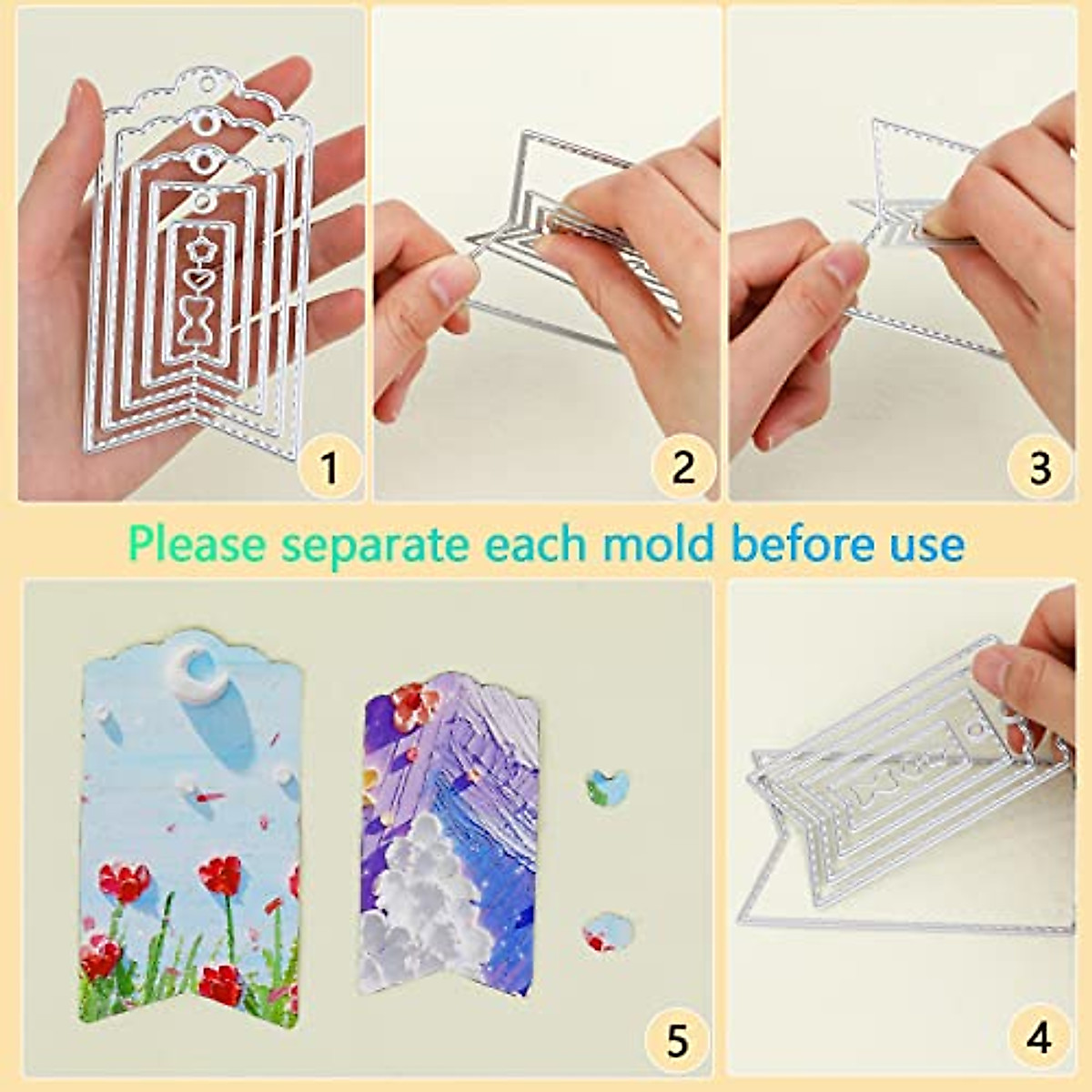 1

2

3

Please separate each mold before use

5

4